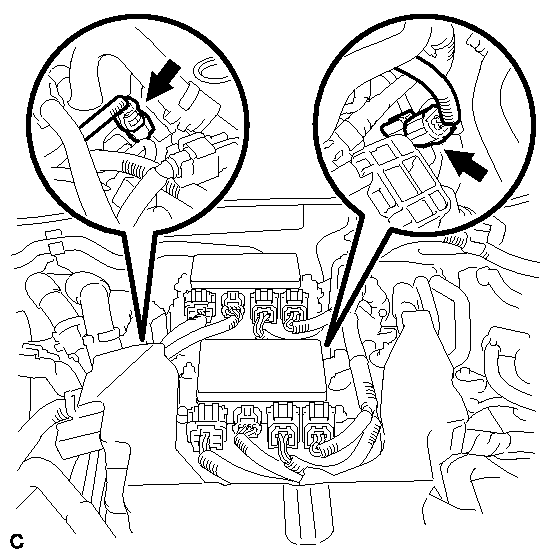 C