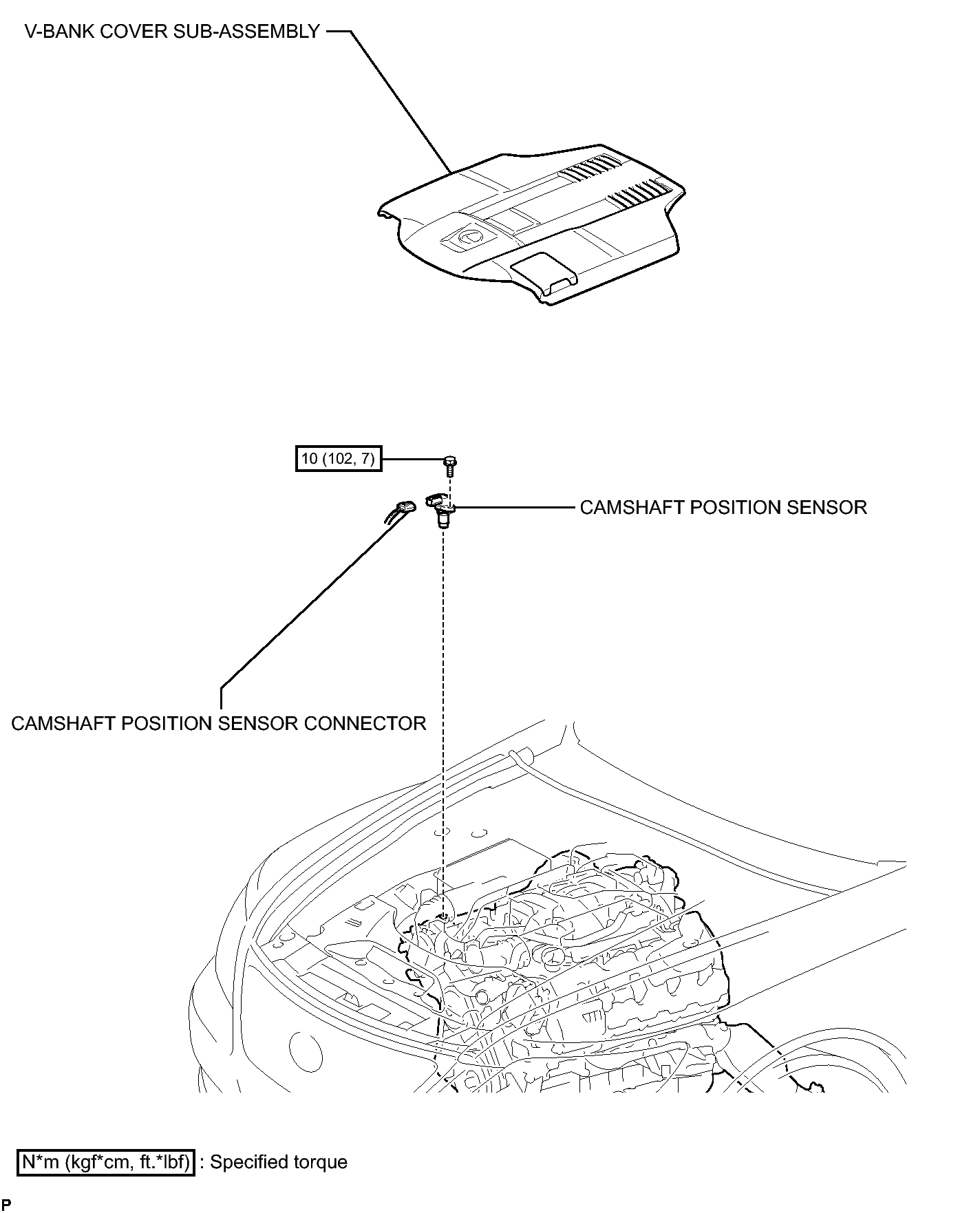 V-BANK COVER SUB-ASSEMBLY

10 (102, 7)

CAMSHAFT POSITION SENSOR

CAMSHAFT POSITION SENSOR CONNECTOR

N*m (kgf*cm, ft.*lbf) : Specified torque

P