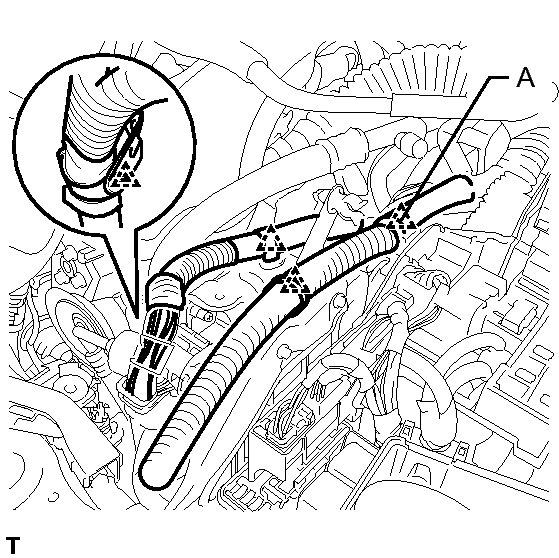 A

T