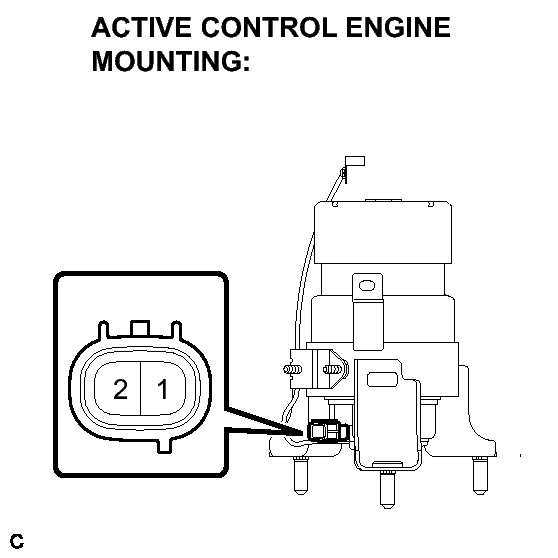 ACTIVE CONTROL ENGINE MOUNTING:

2 1

C