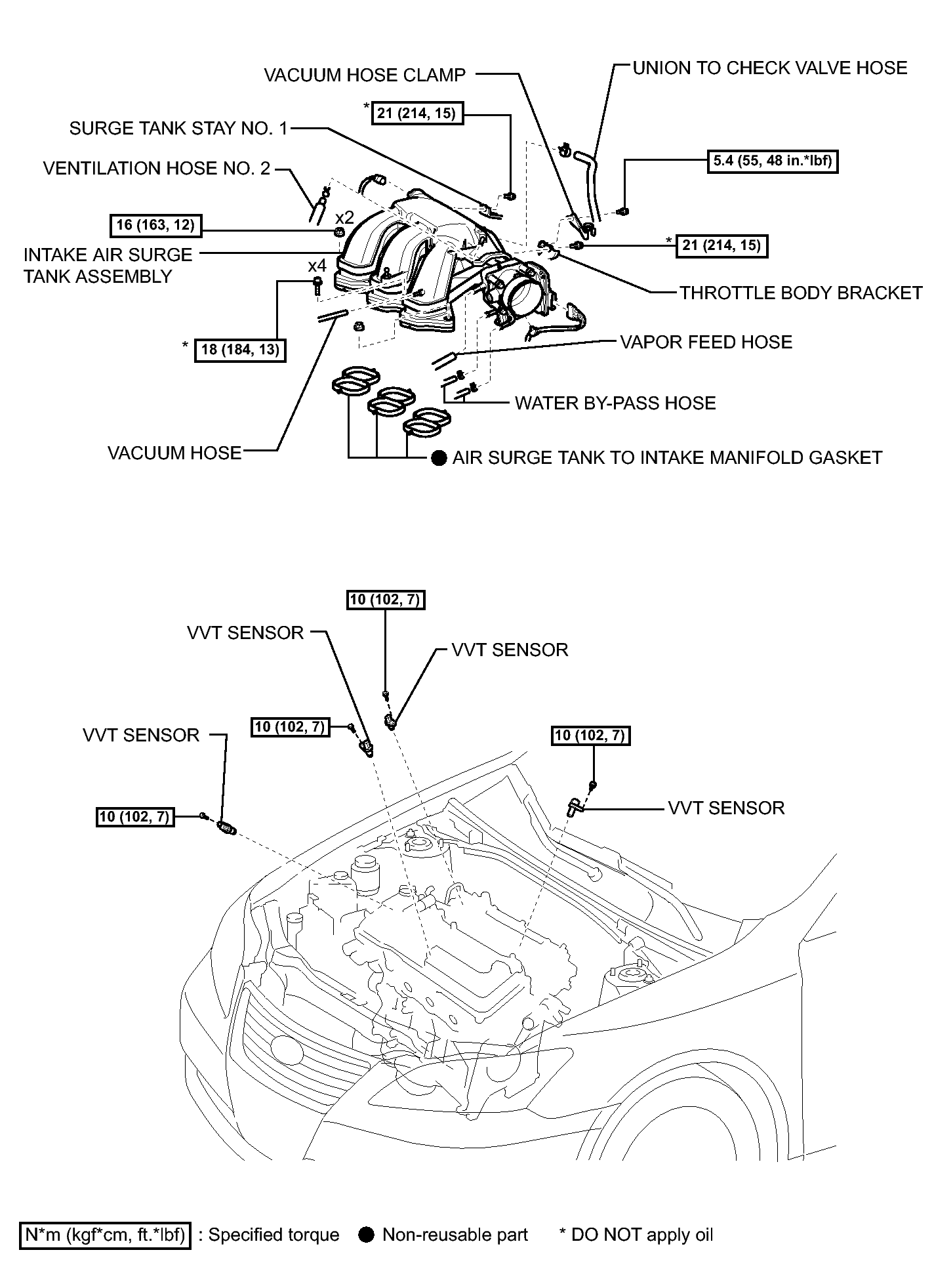 VACUUM HOSE CLAMP

UNION TO CHECK VALVE HOSE

* 21 (214, 15)

SURGE TANK STAY NO. 1

VENTILATION HOSE NO. 2

5.4 (55, 48 in.*lbf)

16 (163, 12)

x2

INTAKE AIR SURGE TANK ASSEMBLY

* 21 (214, 15)

x4

THROTTLE BODY BRACKET

* 18 (184, 13)

VAPOR FEED HOSE

WATER BY-PASS HOSE

VACUUM HOSE

● AIR SURGE TANK TO INTAKE MANIFOLD GASKET

10 (102, 7)

VVT SENSOR

VVT SENSOR

10 (102, 7)

VVT SENSOR

10 (102, 7)

10 (102, 7)

VVT SENSOR

N*m (kgf*cm, ft.*lbf) : Specified torque ● Non-reusable part * DO NOT apply oil