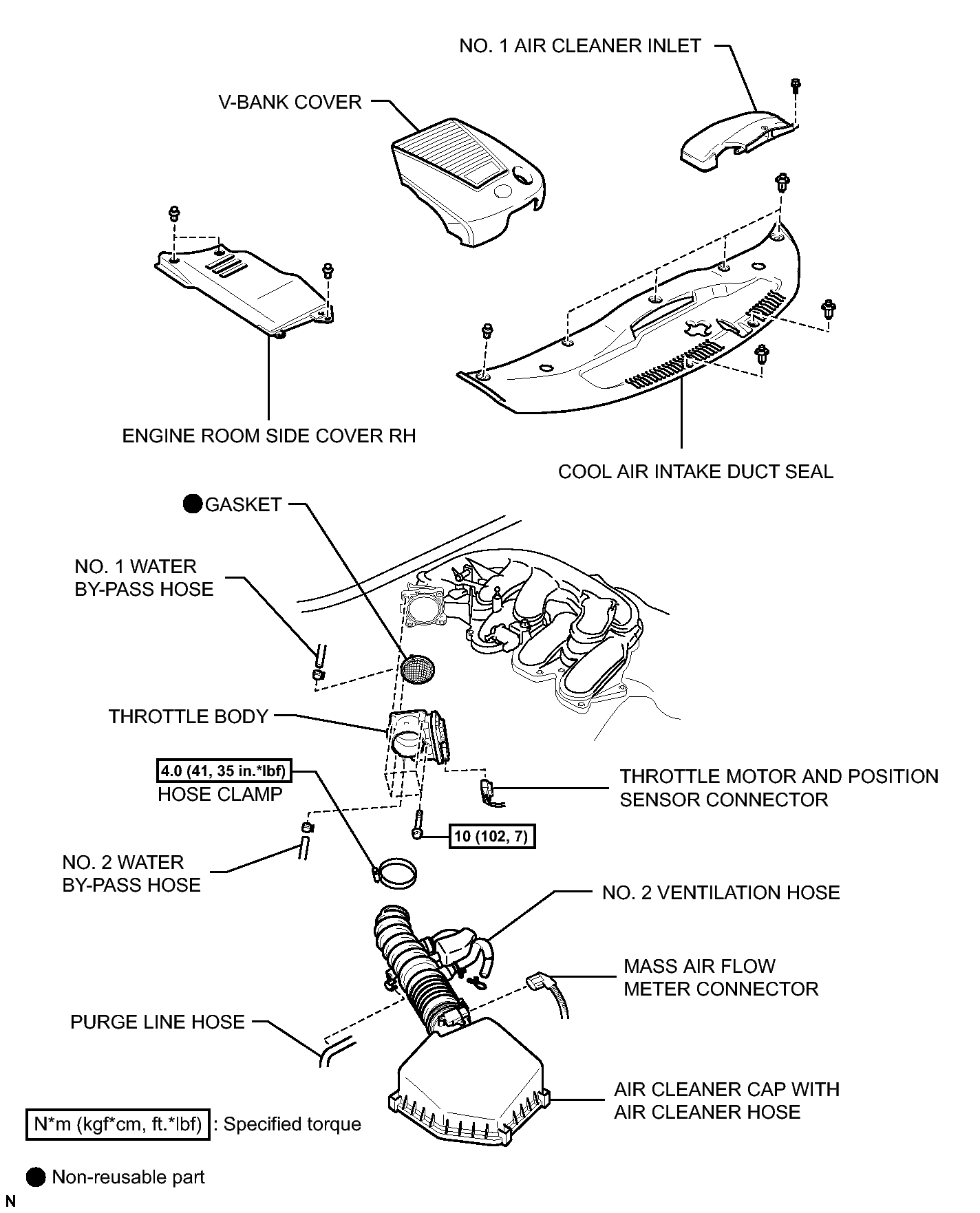 NO. 1 AIR CLEANER INLET

V-BANK COVER

ENGINE ROOM SIDE COVER RH

COOL AIR INTAKE DUCT SEAL

GASKET

NO. 1 WATER BY-PASS HOSE

THROTTLE BODY

4.0 (41, 35 in.*lbf)
HOSE CLAMP

THROTTLE MOTOR AND POSITION SENSOR CONNECTOR

10 (102, 7)

NO. 2 WATER BY-PASS HOSE

NO. 2 VENTILATION HOSE

MASS AIR FLOW METER CONNECTOR

PURGE LINE HOSE

AIR CLEANER CAP WITH AIR CLEANER HOSE

N*m (kgf*cm, ft.*lbf) : Specified torque

Non-reusable part

N