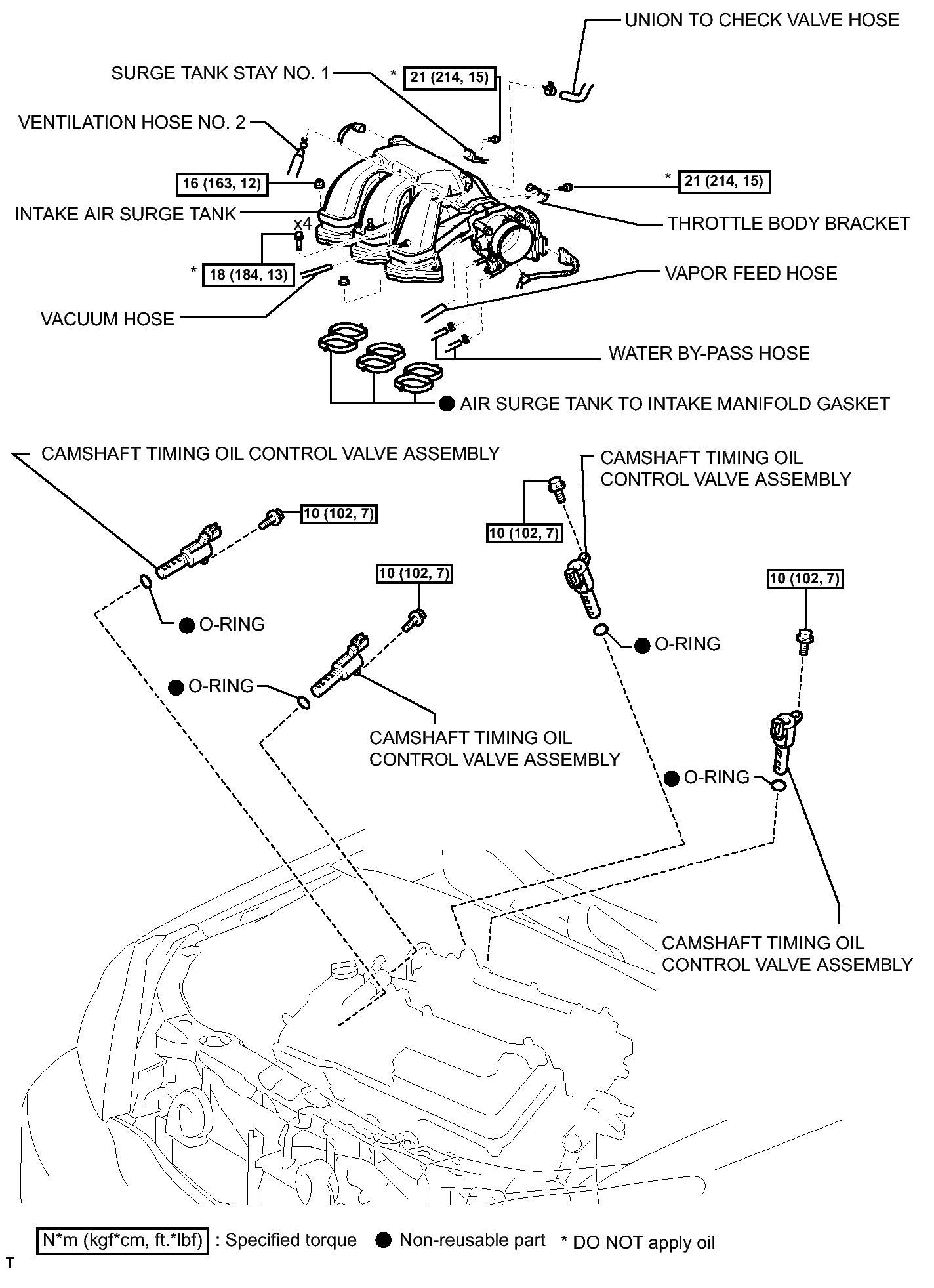 UNION TO CHECK VALVE HOSE

SURGE TANK STAY NO. 1

* 21 (214, 15)

VENTILATION HOSE NO. 2

16 (163, 12)

* 21 (214, 15)

INTAKE AIR SURGE TANK

THROTTLE BODY BRACKET

x4

* 18 (184, 13)

VAPOR FEED HOSE

VACUUM HOSE

WATER BY-PASS HOSE

● AIR SURGE TANK TO INTAKE MANIFOLD GASKET

CAMSHAFT TIMING OIL CONTROL VALVE ASSEMBLY

CAMSHAFT TIMING OIL CONTROL VALVE ASSEMBLY

10 (102, 7)

10 (102, 7)

10 (102, 7)

10 (102, 7)

● O-RING

● O-RING

● O-RING

CAMSHAFT TIMING OIL CONTROL VALVE ASSEMBLY

● O-RING

CAMSHAFT TIMING OIL CONTROL VALVE ASSEMBLY

N*m (kgf*cm, ft.*lbf) : Specified torque ● Non-reusable part * DO NOT apply oil

T