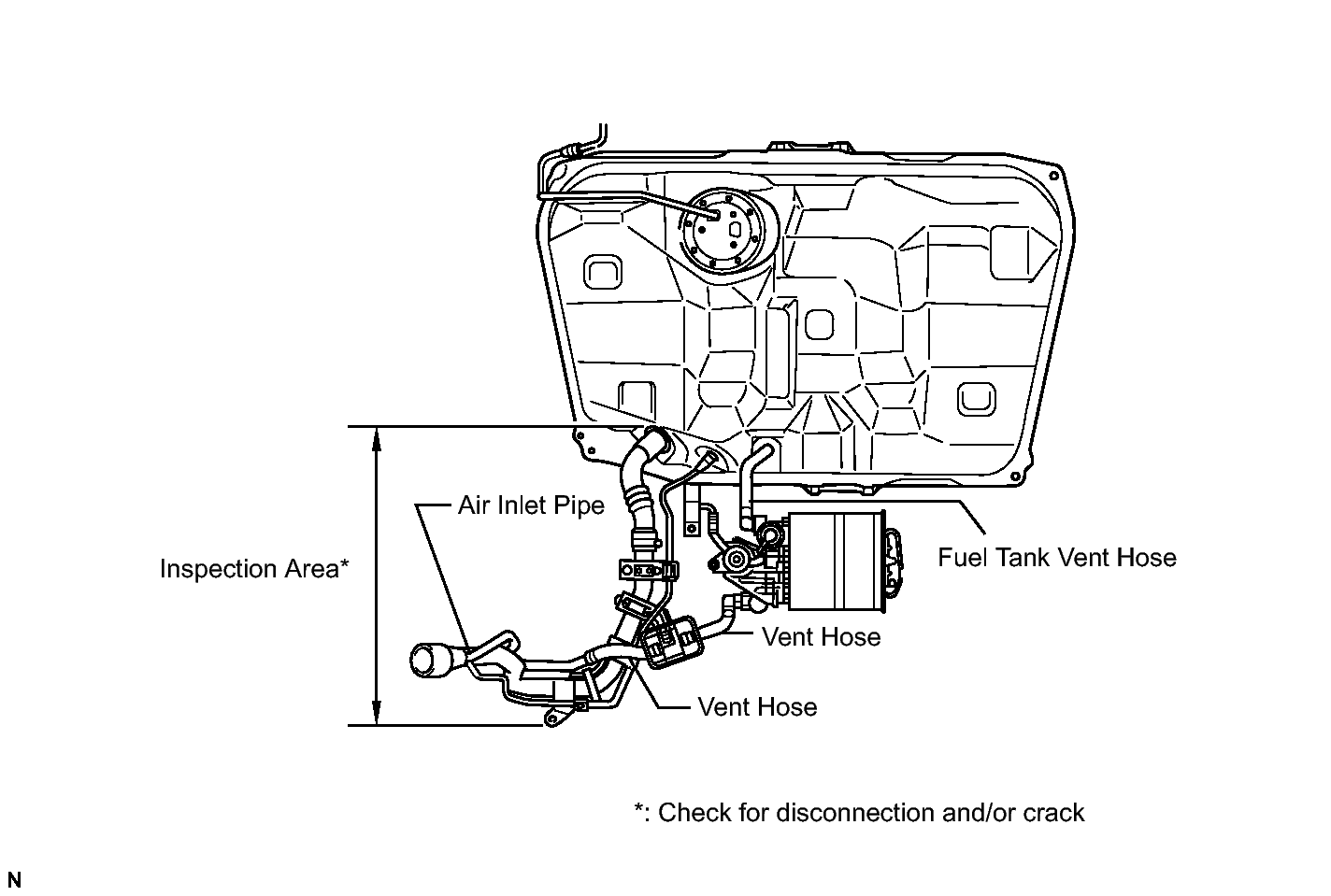 Air Inlet Pipe

Inspection Area*

Fuel Tank Vent Hose

Vent Hose

Vent Hose

*: Check for disconnection and/or crack

N