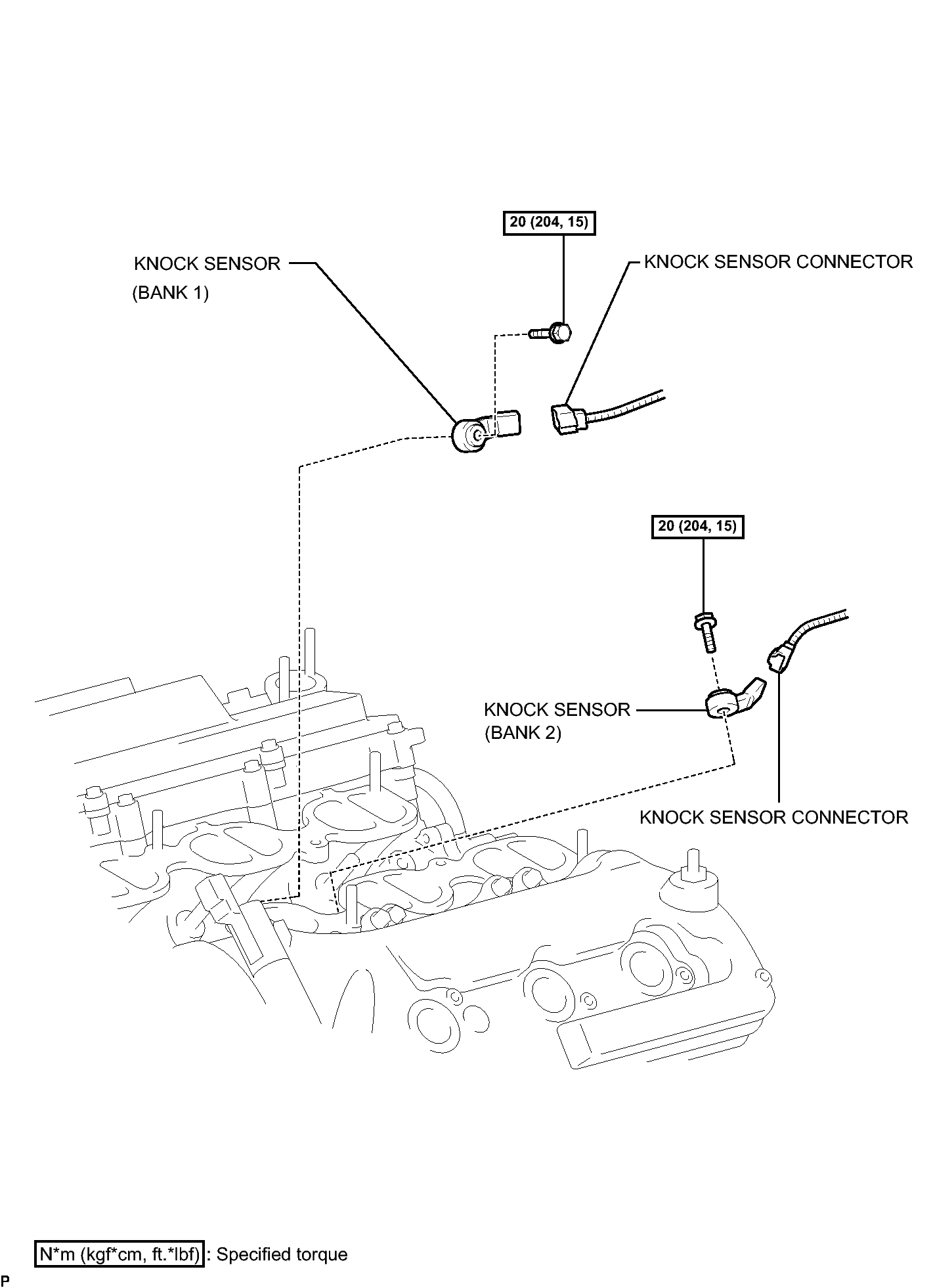 20 (204, 15)

KNOCK SENSOR
(BANK 1)

KNOCK SENSOR CONNECTOR

20 (204, 15)

KNOCK SENSOR
(BANK 2)

KNOCK SENSOR CONNECTOR

N*m (kgf*cm, ft.*lbf) : Specified torque

P