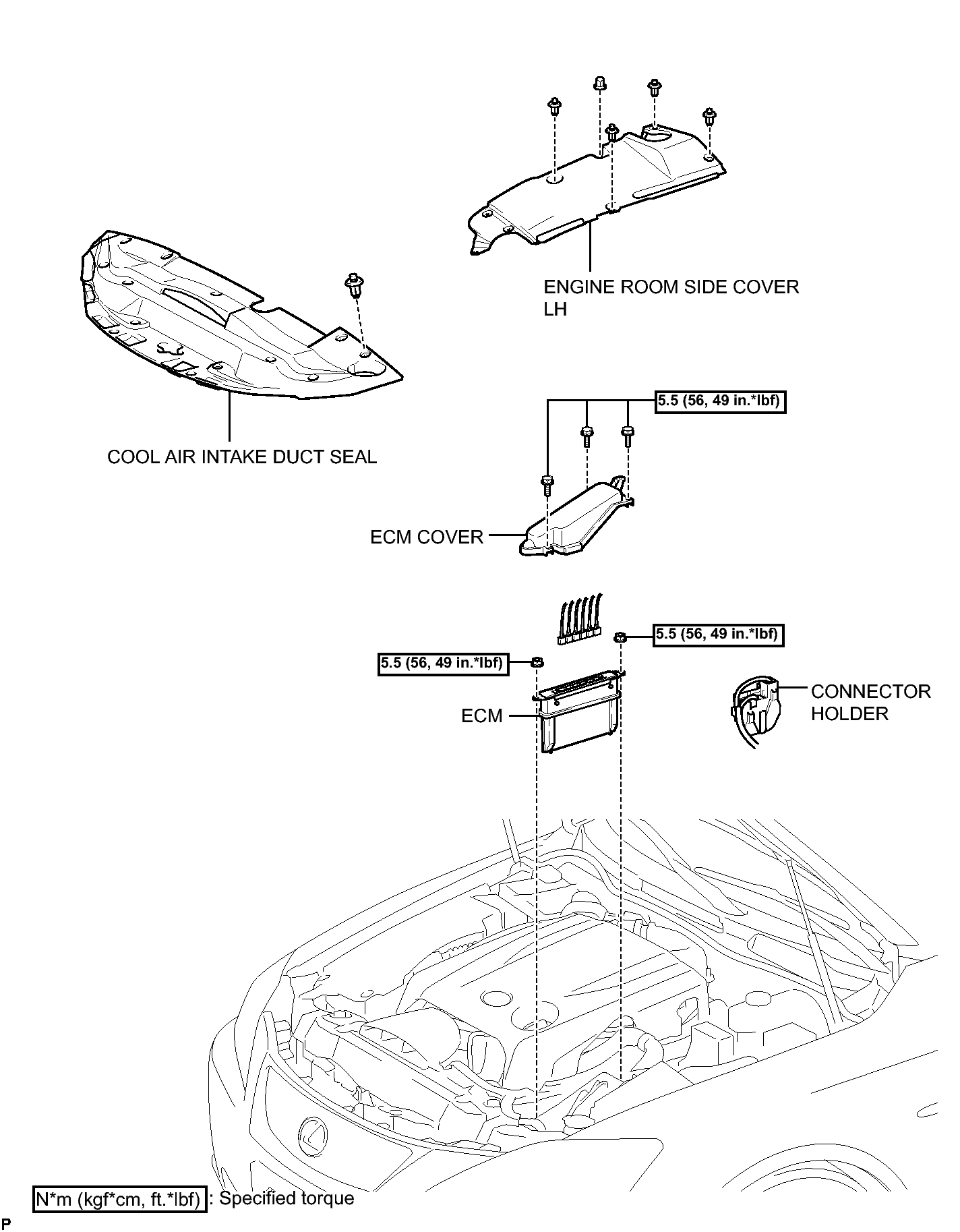 ENGINE ROOM SIDE COVER LH

COOL AIR INTAKE DUCT SEAL

5.5 (56, 49 in.*lbf)

ECM COVER

5.5 (56, 49 in.*lbf)

5.5 (56, 49 in.*lbf)

ECM

CONNECTOR HOLDER

N*m (kgf*cm, ft.*lbf) : Specified torque

P