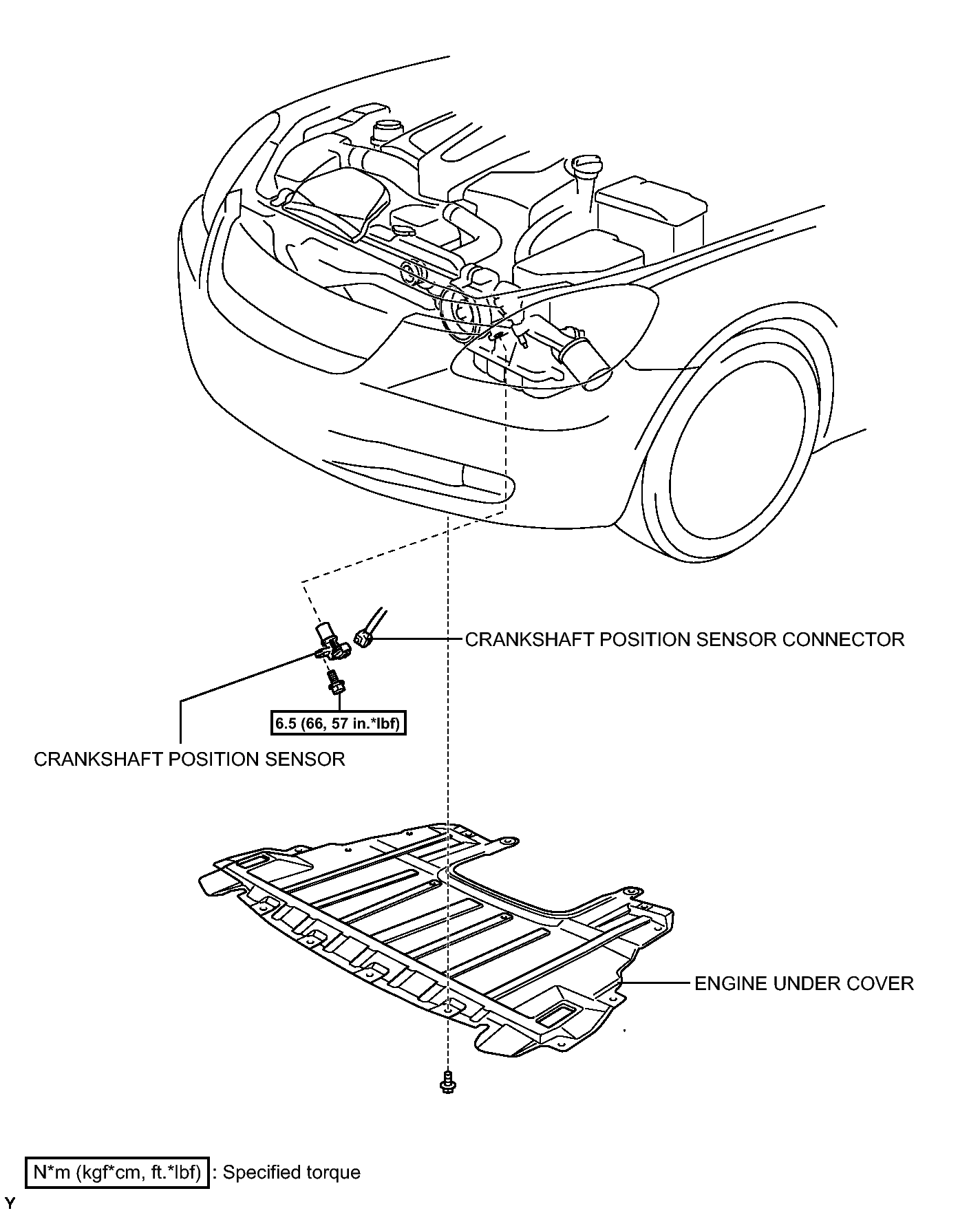 CRANKSHAFT POSITION SENSOR CONNECTOR

6.5 (66, 57 in.*lbf)

CRANKSHAFT POSITION SENSOR

ENGINE UNDER COVER

N*m (kgf*cm, ft.*lbf) : Specified torque

Y