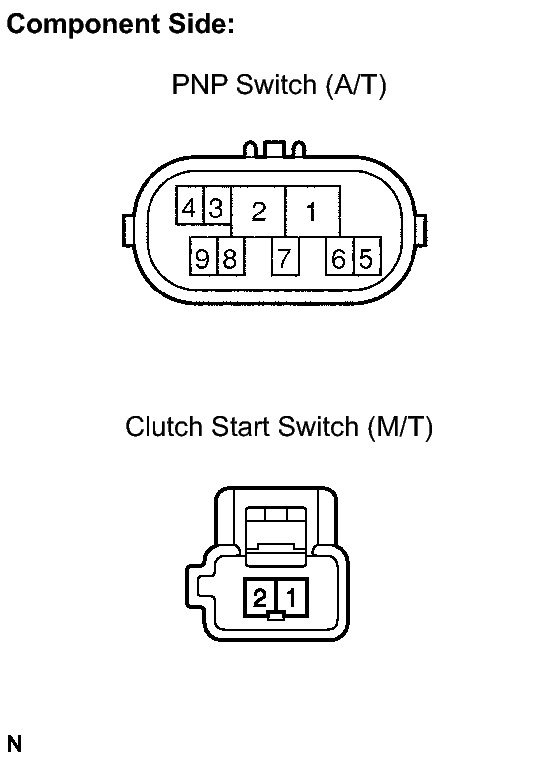 Component Side:

PNP Switch (A/T)

4 3 2 1
9 8 7 6 5

Clutch Start Switch (M/T)

2 1

N