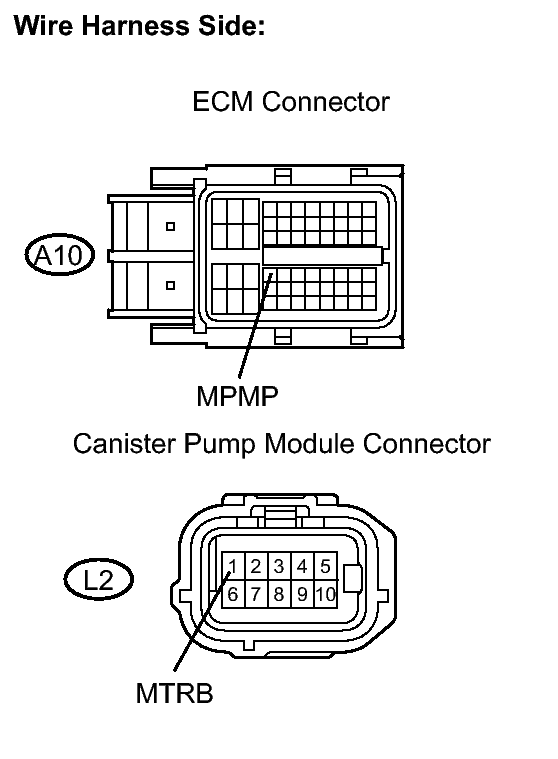 Wire Harness Side:

ECM Connector

A10

MPMP

Canister Pump Module Connector

L2

1 2 3 4 5
6 7 8 9 10

MTRB