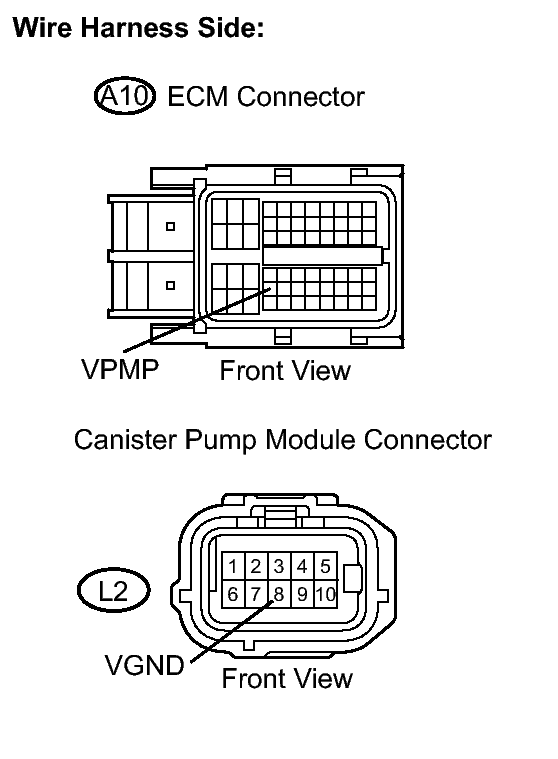 Wire Harness Side:

A10 ECM Connector

VPMP Front View

Canister Pump Module Connector

L2

1 2 3 4 5
6 7 8 9 10

VGND Front View