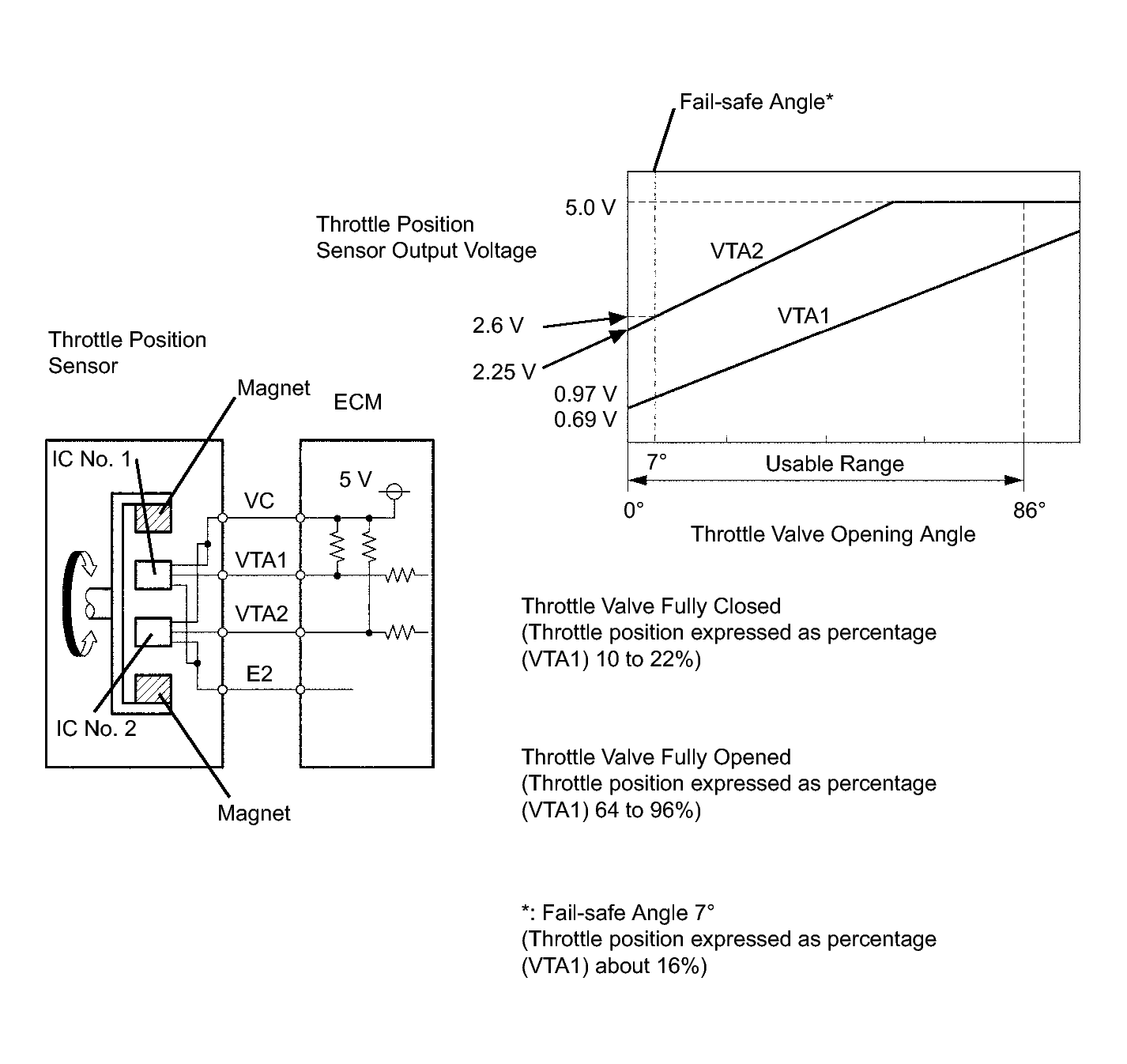 Fail-safe Angle*

Throttle Position Sensor Output Voltage

5.0 V

VTA2

VTA1

2.6 V

2.25 V

0.97 V

0.69 V

7°

Usable Range

0°

86°

Throttle Valve Opening Angle

Throttle Position Sensor

Magnet

ECM

IC No. 1

5 V

VC

VTA1

VTA2

E2

IC No. 2

Magnet

Throttle Valve Fully Closed
(Throttle position expressed as percentage
(VTA1) 10 to 22%)

Throttle Valve Fully Opened
(Throttle position expressed as percentage
(VTA1) 64 to 96%)

*: Fail-safe Angle 7°
(Throttle position expressed as percentage
(VTA1) about 16%)