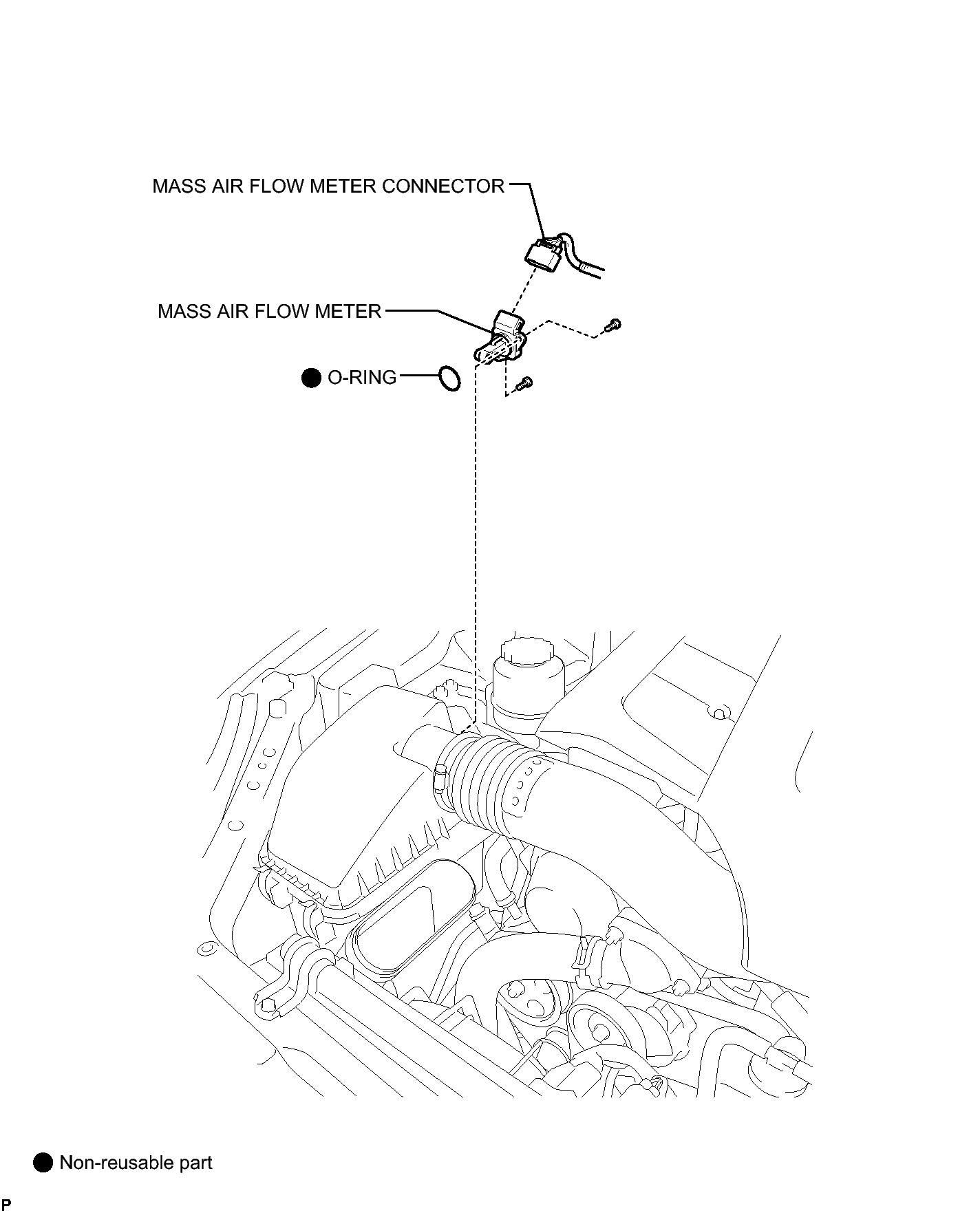 MASS AIR FLOW METER CONNECTOR

MASS AIR FLOW METER

● O-RING

● Non-reusable part

P