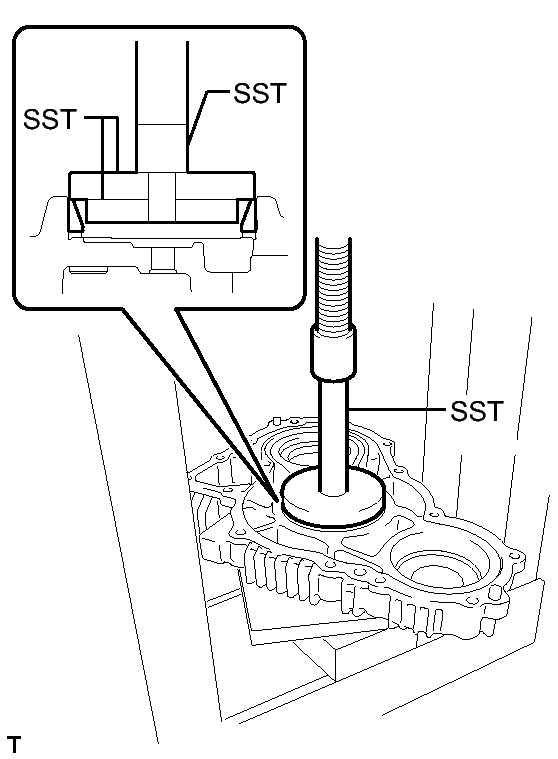 SST
SST
SST
T