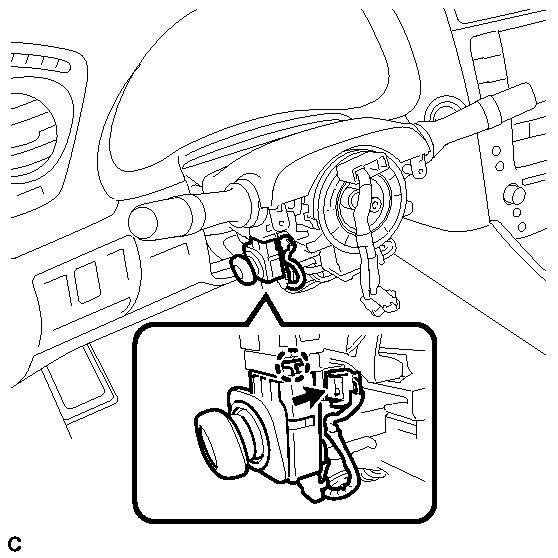 C