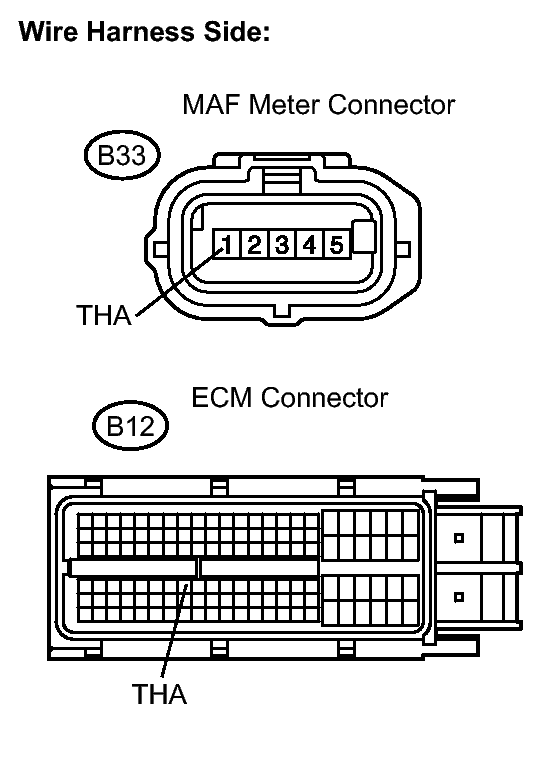 Wire Harness Side:

MAF Meter Connector

B33

1 2 3 4 5

THA

ECM Connector

B12

THA