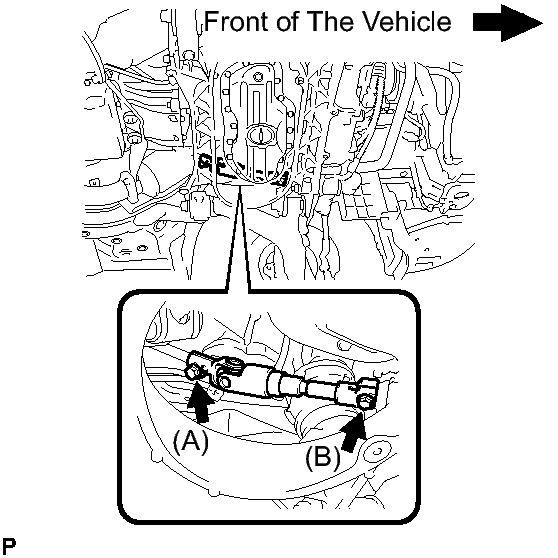 Front of The Vehicle

(A)

(B)

P