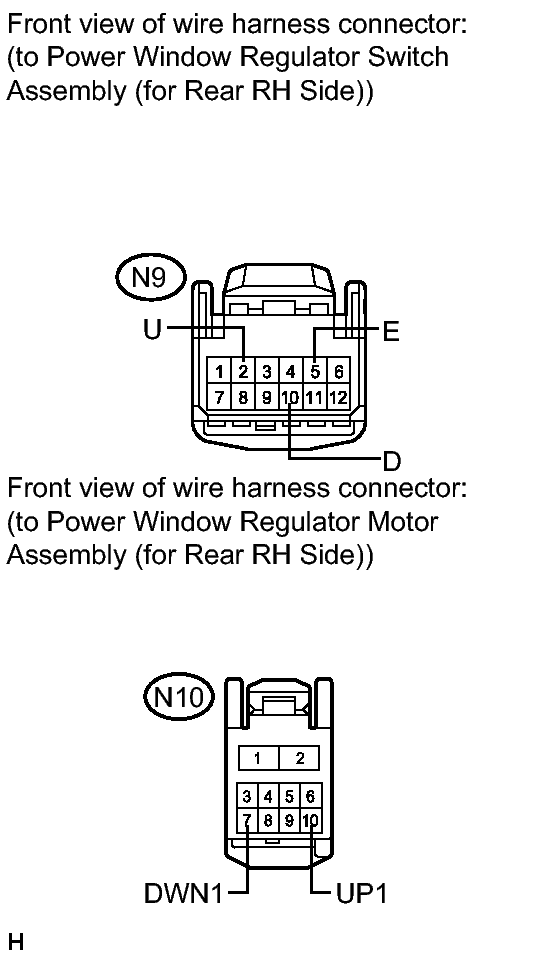 Front view of wire harness connector:
(to Power Window Regulator Switch Assembly (for Rear RH Side))

N9
U
E
1 2 3 4 5 6
7 8 9 10 11 12
D

Front view of wire harness connector:
(to Power Window Regulator Motor Assembly (for Rear RH Side))

N10
1 2
3 4 5 6
7 8 9 10
DWN1
UP1

H