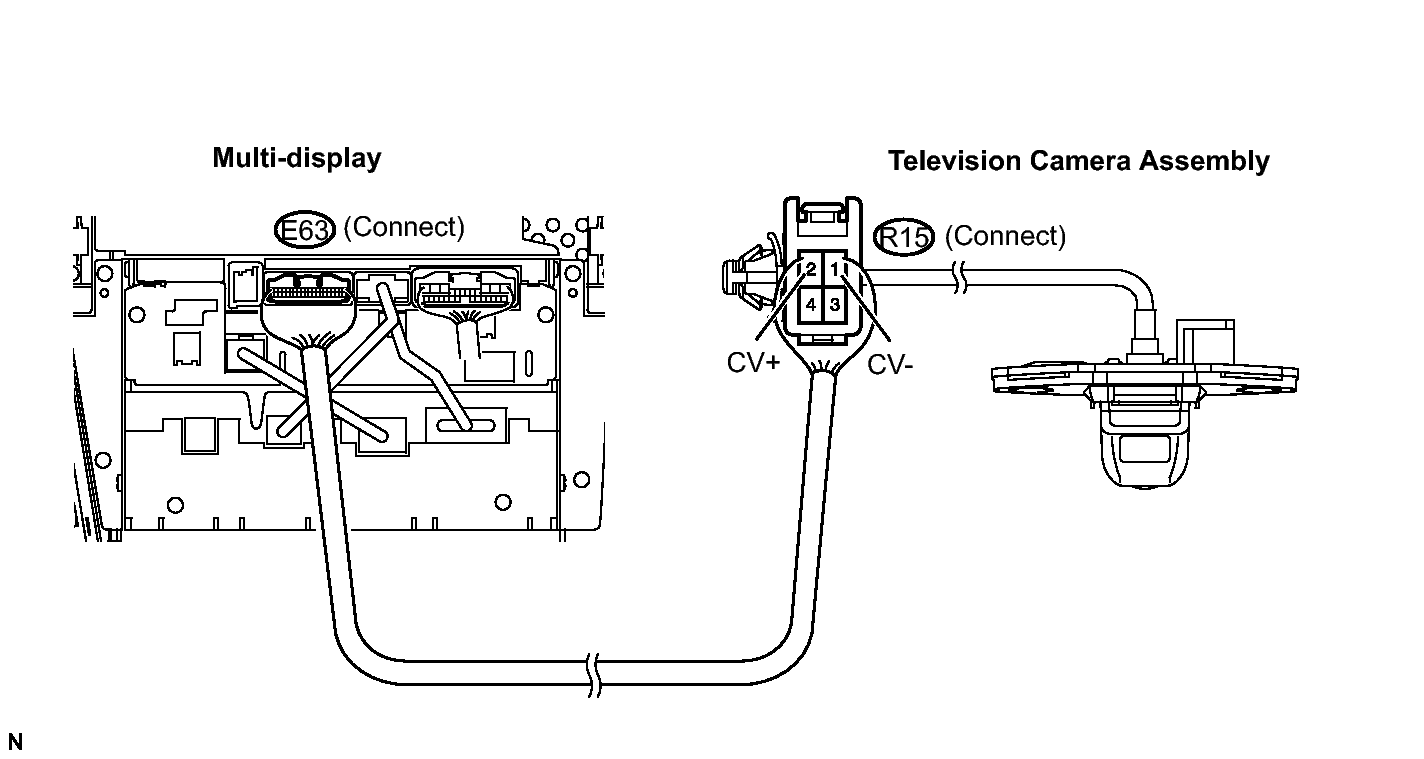 Multi-display

E63 (Connect)

Television Camera Assembly

R15 (Connect)

2 1
4 3

CV+

CV-

N