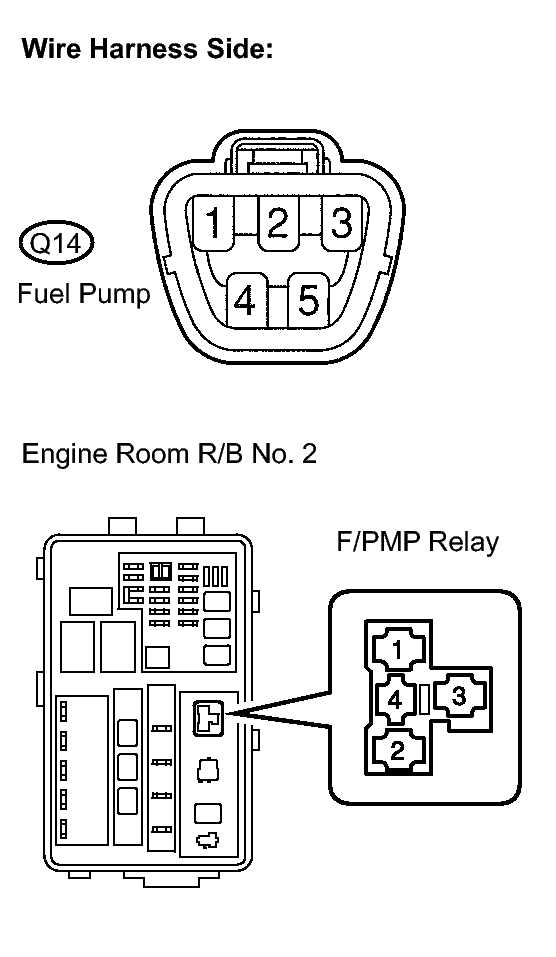 Wire Harness Side:

Q14

Fuel Pump

1 2 3

4 5

Engine Room R/B No. 2

F/PMP Relay

1

4 3

2