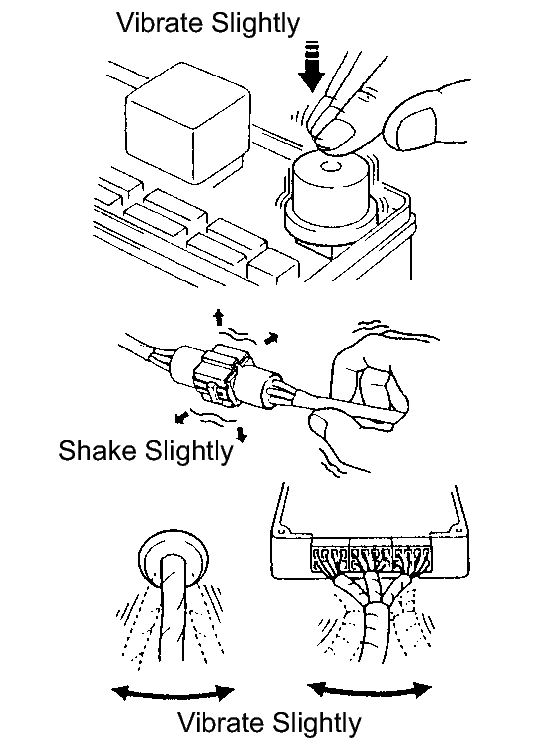 Vibrate Slightly

Shake Slightly

Vibrate Slightly