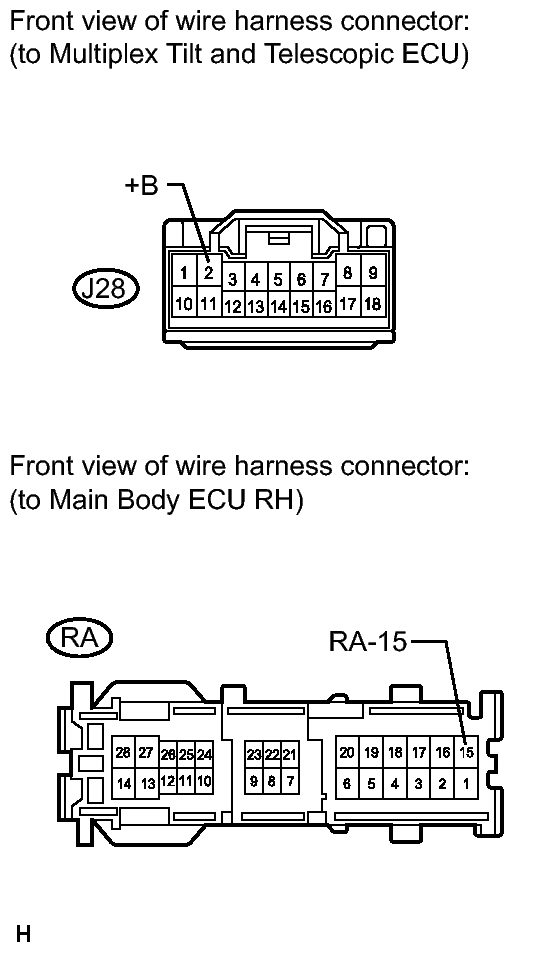 Front view of wire harness connector:
(to Multiplex Tilt and Telescopic ECU)

+B

J28

1 2 3 4 5 6 7 8 9
10 11 12 13 14 15 16 17 18

Front view of wire harness connector:
(to Main Body ECU RH)

RA

RA-15

28 27 26 25 24 23 22 21 20 19 18 17 16 15
14 13 12 11 10 9 8 7 6 5 4 3 2 1

H