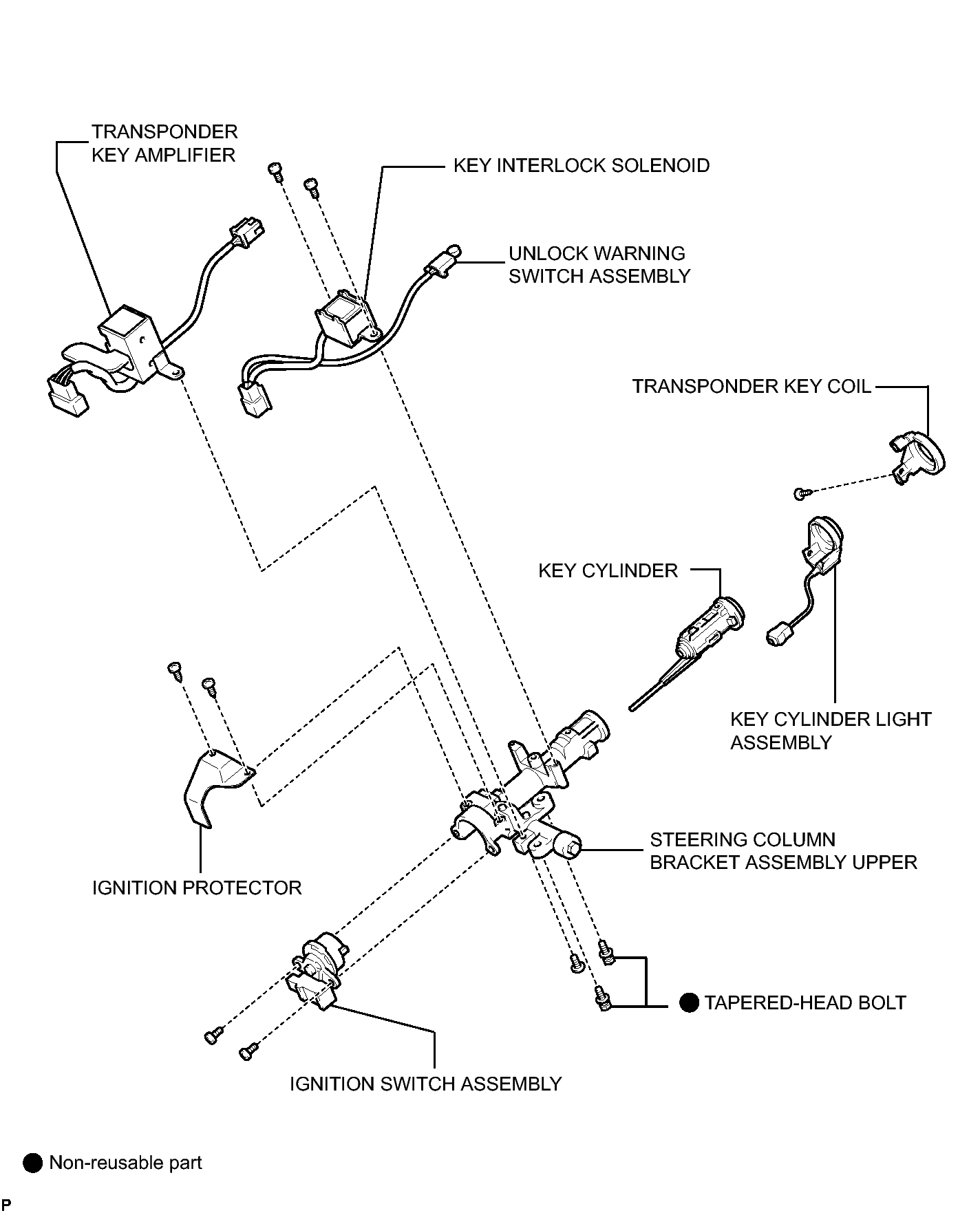 TRANSPONDER KEY AMPLIFIER

KEY INTERLOCK SOLENOID

UNLOCK WARNING SWITCH ASSEMBLY

TRANSPONDER KEY COIL

KEY CYLINDER

KEY CYLINDER LIGHT ASSEMBLY

STEERING COLUMN BRACKET ASSEMBLY UPPER

IGNITION PROTECTOR

● TAPERED-HEAD BOLT

IGNITION SWITCH ASSEMBLY

● Non-reusable part

P