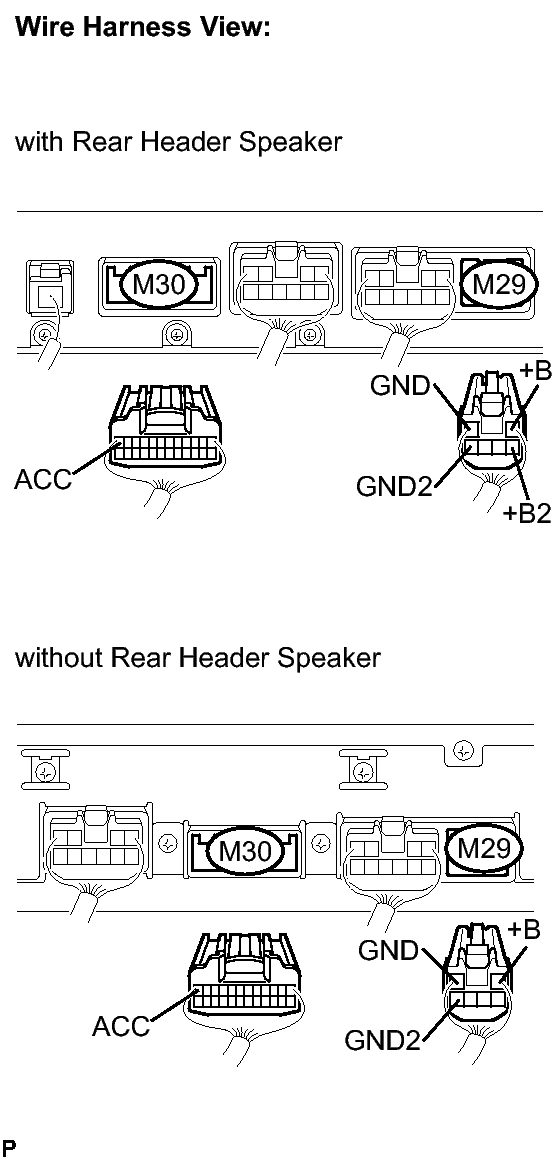 Wire Harness View:

with Rear Header Speaker

M30

M29

GND

+B

ACC

GND2

+B2

without Rear Header Speaker

M30

M29

GND

+B

ACC

GND2

P