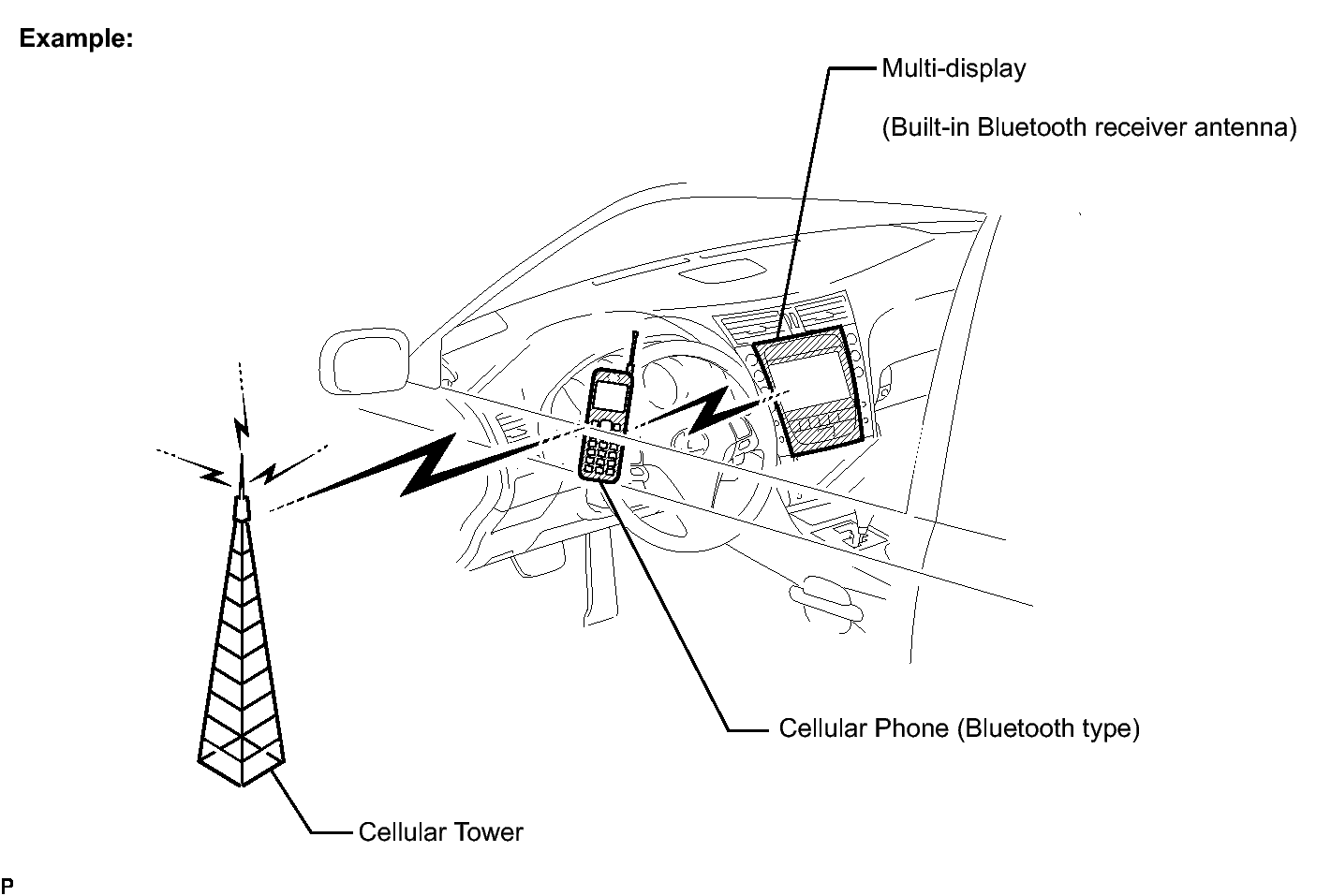 Example:

Multi-display

(Built-in Bluetooth receiver antenna)

Cellular Phone (Bluetooth type)

Cellular Tower

P