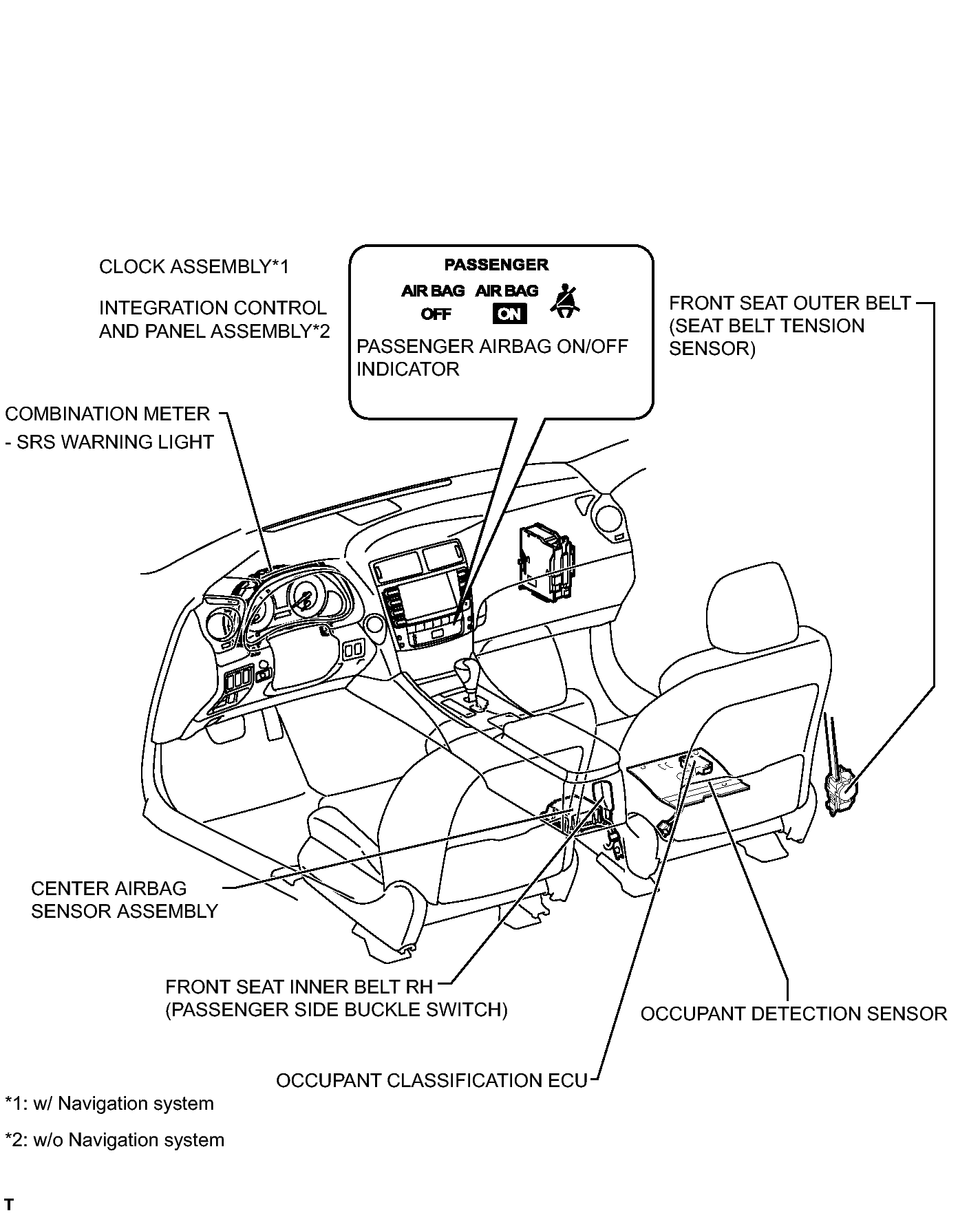 CLOCK ASSEMBLY*1

INTEGRATION CONTROL AND PANEL ASSEMBLY*2

PASSENGER

AIR BAG OFF AIR BAG ON

PASSENGER AIRBAG ON/OFF INDICATOR

FRONT SEAT OUTER BELT (SEAT BELT TENSION SENSOR)

COMBINATION METER - SRS WARNING LIGHT

CENTER AIRBAG SENSOR ASSEMBLY

FRONT SEAT INNER BELT RH (PASSENGER SIDE BUCKLE SWITCH)

OCCUPANT DETECTION SENSOR

OCCUPANT CLASSIFICATION ECU

*1: w/ Navigation system

*2: w/o Navigation system

T