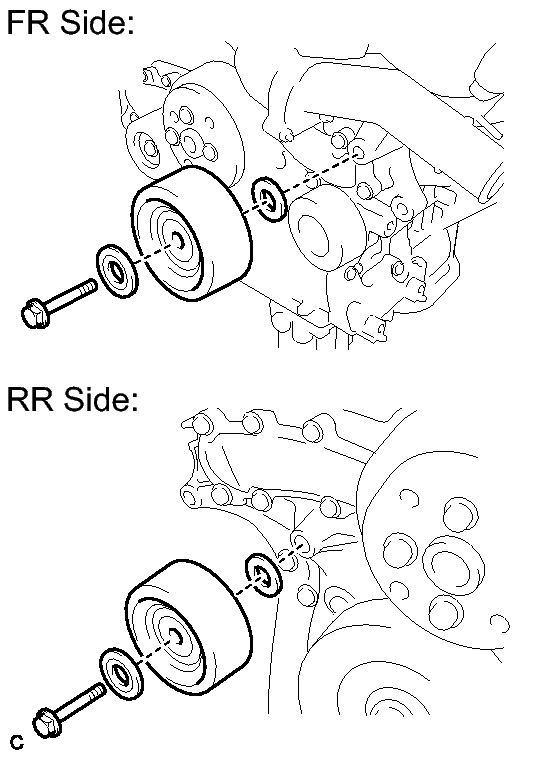 FR Side:

RR Side:

C