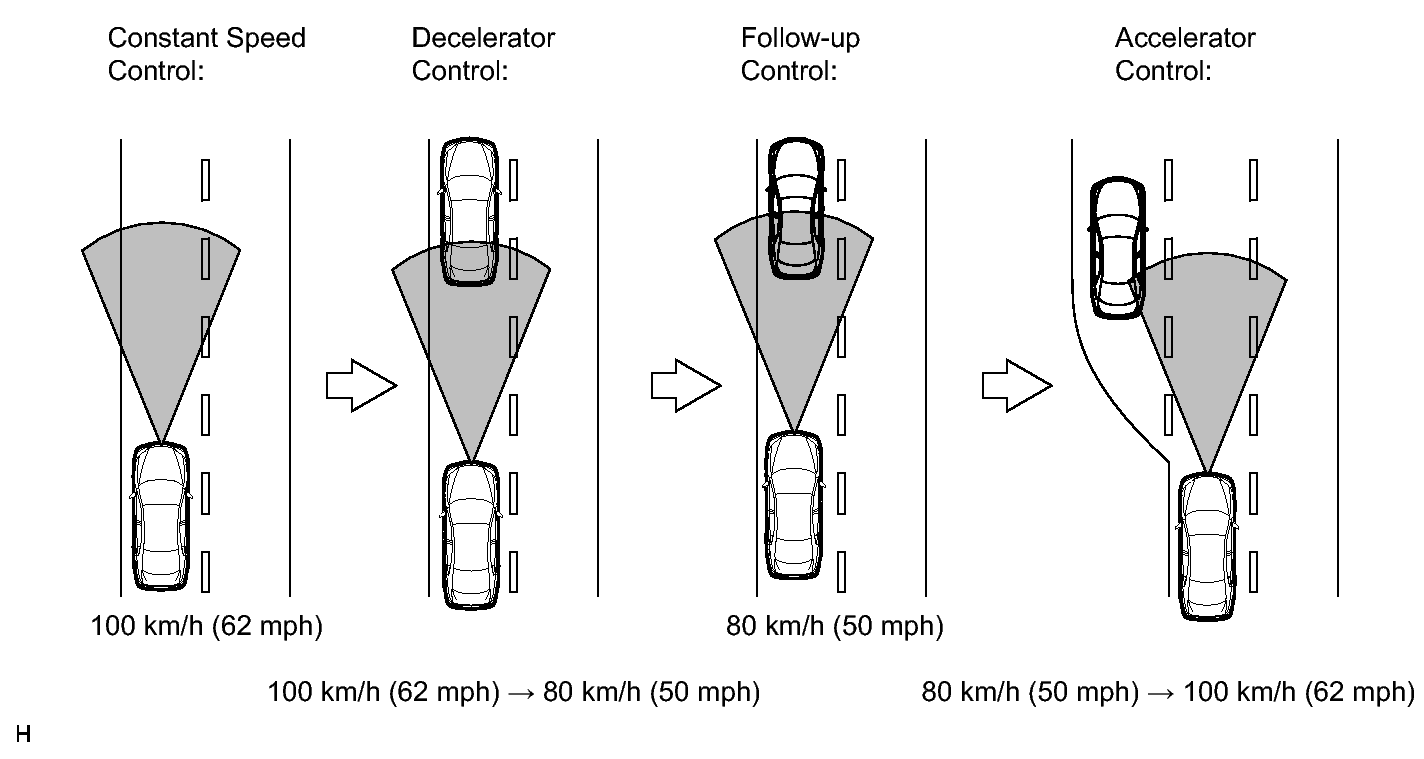 Constant Speed Control:

Decelerator Control:

Follow-up Control:

Accelerator Control:

100 km/h (62 mph)

80 km/h (50 mph)

100 km/h (62 mph) → 80 km/h (50 mph)

80 km/h (50 mph) → 100 km/h (62 mph)

H