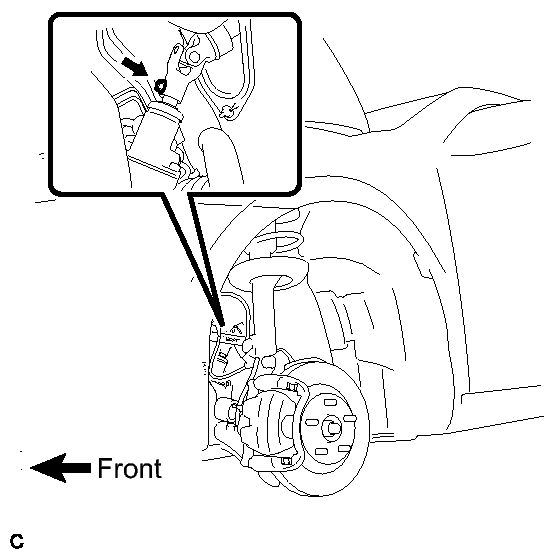 Front

C