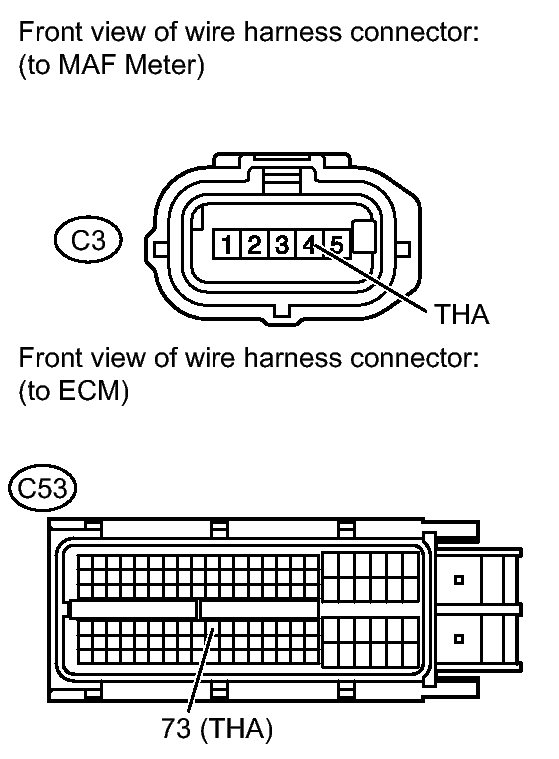 Front view of wire harness connector:
(to MAF Meter)

C3

1 2 3 4 5

THA

Front view of wire harness connector:
(to ECM)

C53

73 (THA)