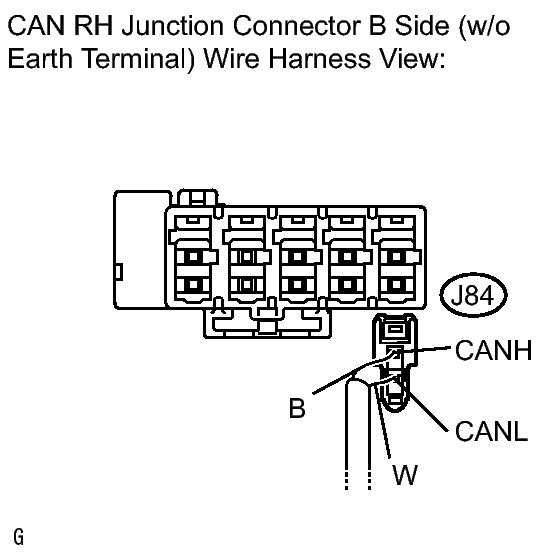 CAN RH Junction Connector B Side (w/o Earth Terminal) Wire Harness View:

J84

CANH

B

CANL

W

G