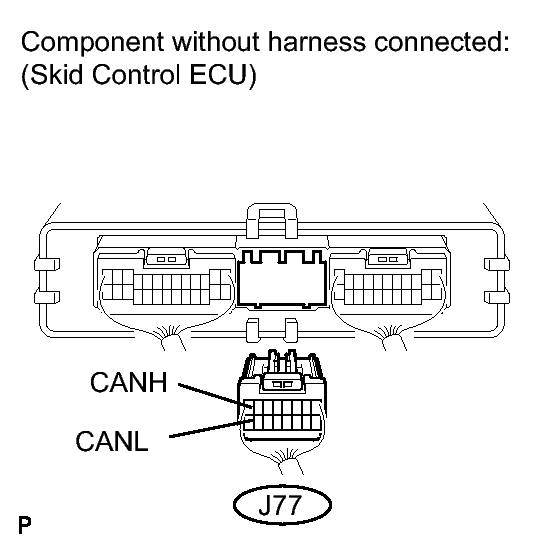 Component without harness connected:
(Skid Control ECU)

CANH
CANL
J77
P