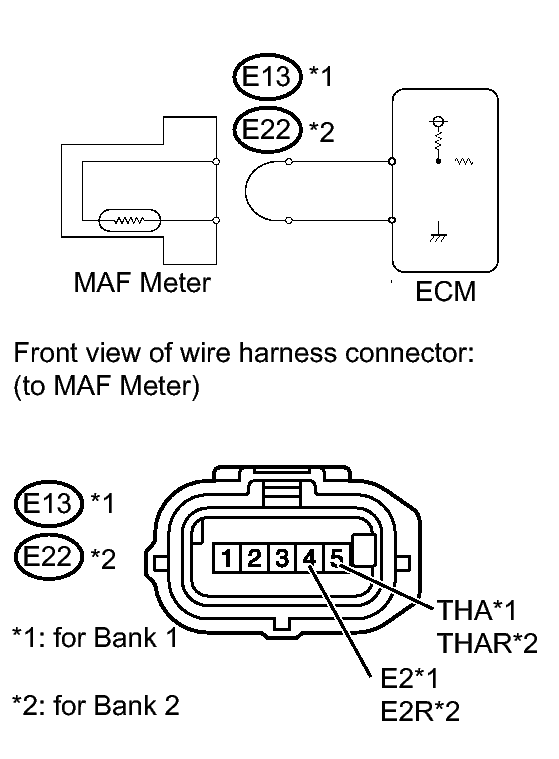 E13 *1
E22 *2

MAF Meter

ECM

Front view of wire harness connector:
(to MAF Meter)

E13 *1
E22 *2

1 2 3 4 5

THA*1
THAR*2

E2*1
E2R*2

*1: for Bank 1

*2: for Bank 2