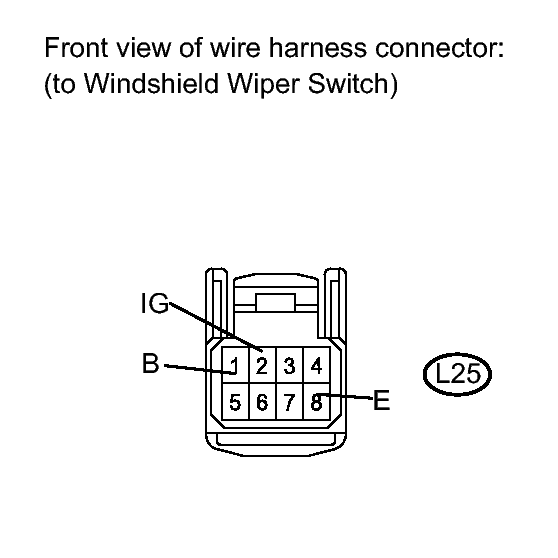 Front view of wire harness connector:
(to Windshield Wiper Switch)

IG
B
1 2 3 4
5 6 7 8
E
L25