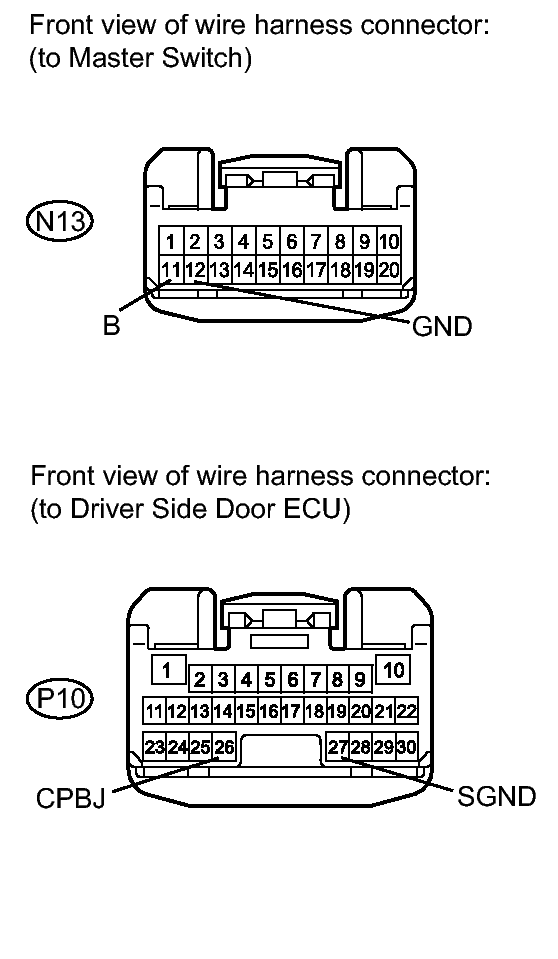 Front view of wire harness connector:
(to Master Switch)

N13

1 2 3 4 5 6 7 8 9 10
11 12 13 14 15 16 17 18 19 20

B
GND

Front view of wire harness connector:
(to Driver Side Door ECU)

P10

1 2 3 4 5 6 7 8 9 10
11 12 13 14 15 16 17 18 19 20 21 22
23 24 25 26 27 28 29 30

CPBJ
SGND