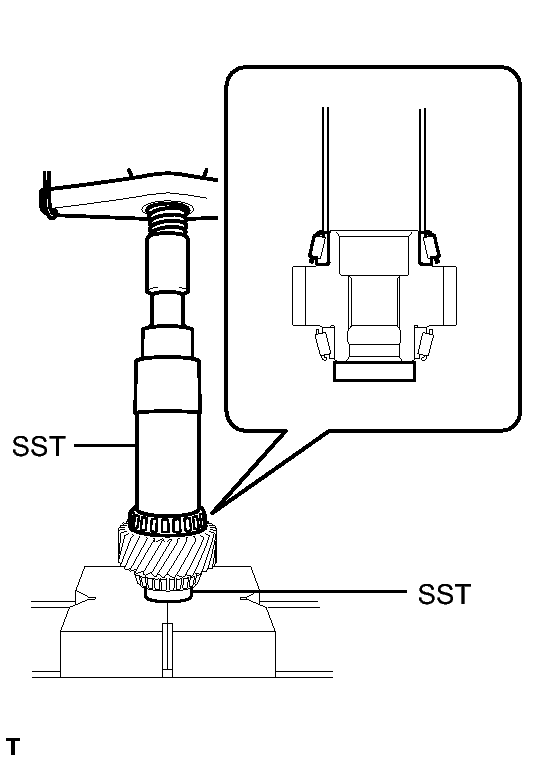 SST

SST

T