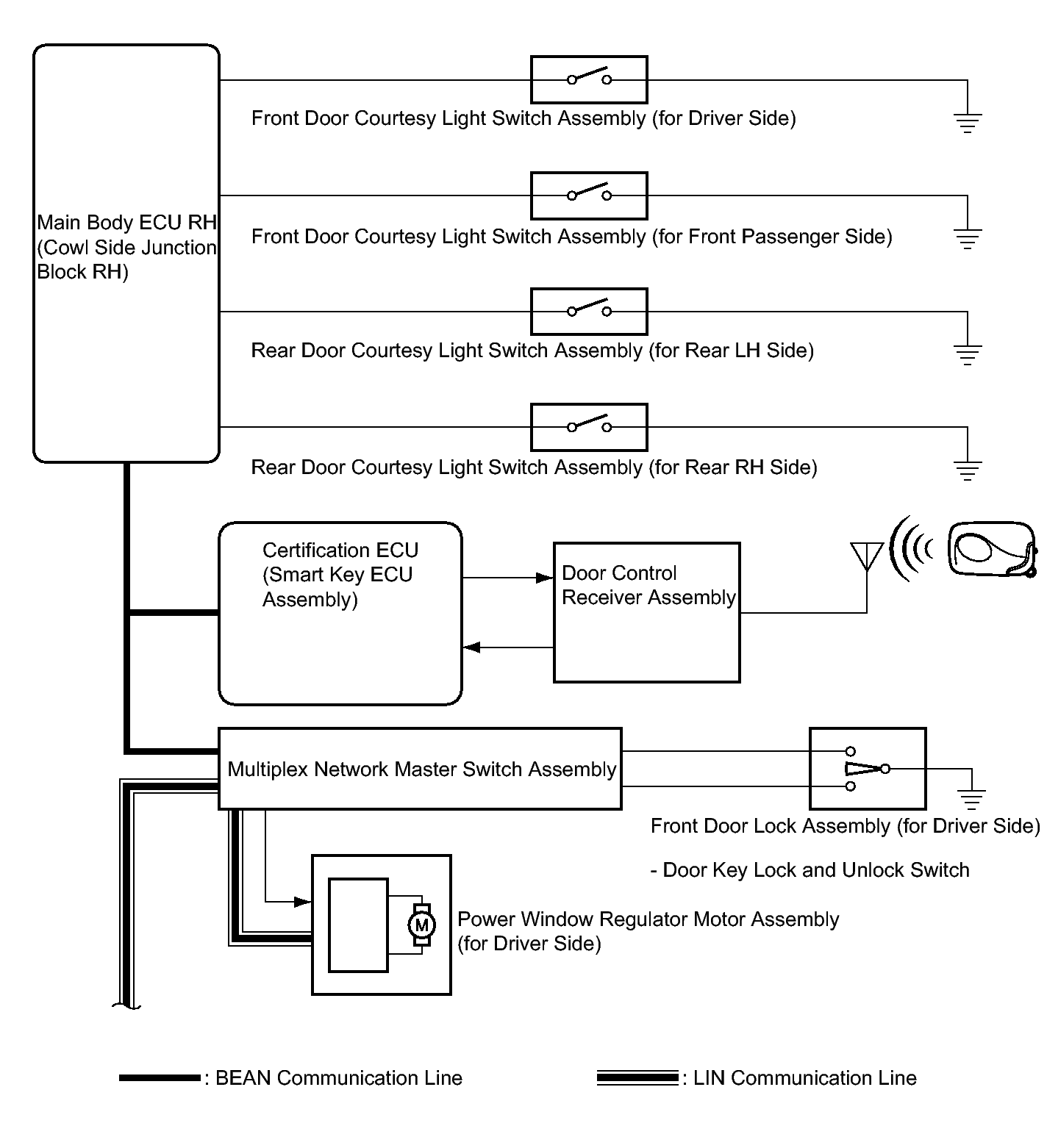 Main Body ECU RH (Cowl Side Junction Block RH)

Front Door Courtesy Light Switch Assembly (for Driver Side)

Front Door Courtesy Light Switch Assembly (for Front Passenger Side)

Rear Door Courtesy Light Switch Assembly (for Rear LH Side)

Rear Door Courtesy Light Switch Assembly (for Rear RH Side)

Certification ECU (Smart Key ECU Assembly)

Door Control Receiver Assembly

Multiplex Network Master Switch Assembly

Front Door Lock Assembly (for Driver Side)

- Door Key Lock and Unlock Switch

M

Power Window Regulator Motor Assembly (for Driver Side)

: BEAN Communication Line

: LIN Communication Line