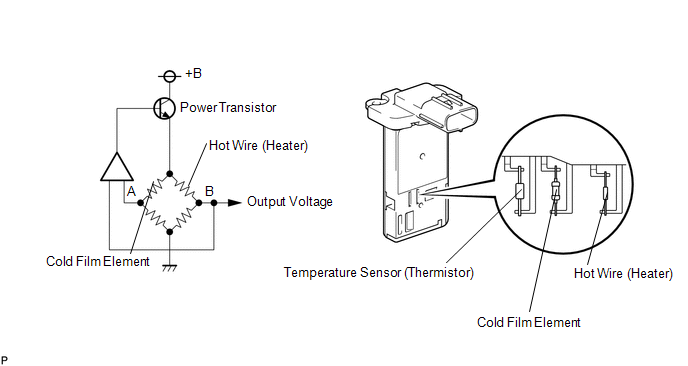 +B

Power Transistor

Hot Wire (Heater)

A

B

Output Voltage

Cold Film Element

Temperature Sensor (Thermistor)

Hot Wire (Heater)

Cold Film Element

P