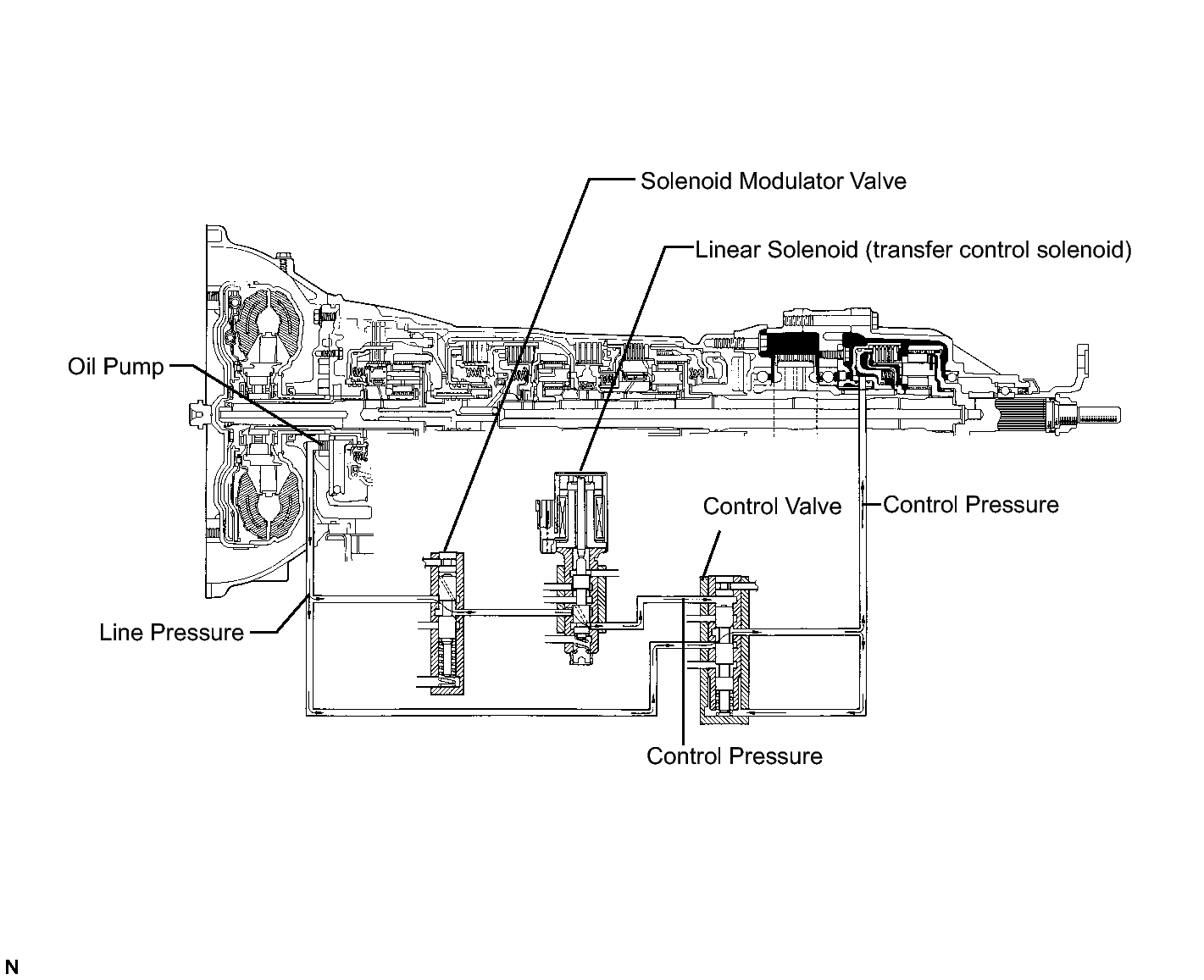 Solenoid Modulator Valve

Linear Solenoid (transfer control solenoid)

Oil Pump

Control Valve

Control Pressure

Line Pressure

Control Pressure

N