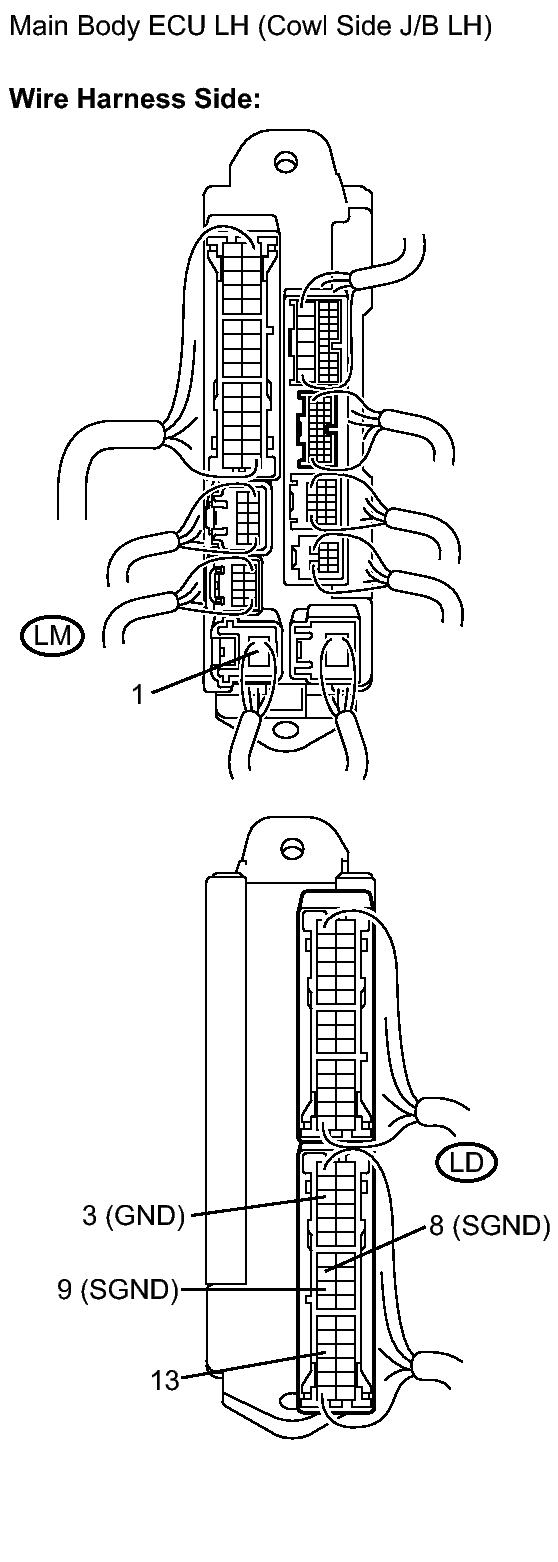 Main Body ECU LH (Cowl Side J/B LH)

Wire Harness Side:

LM

1

LD

3 (GND)

8 (SGND)

9 (SGND)

13