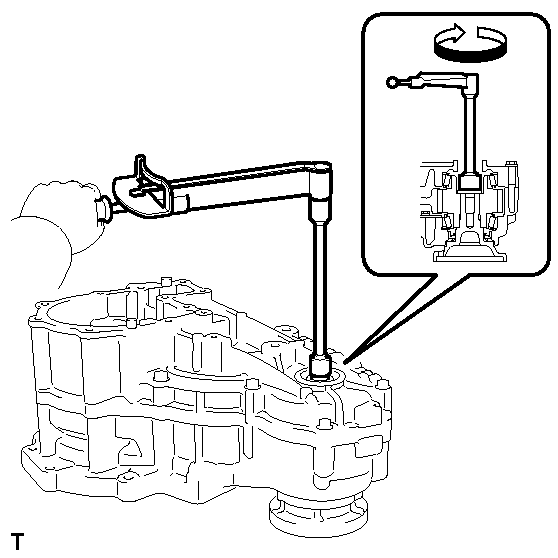 T