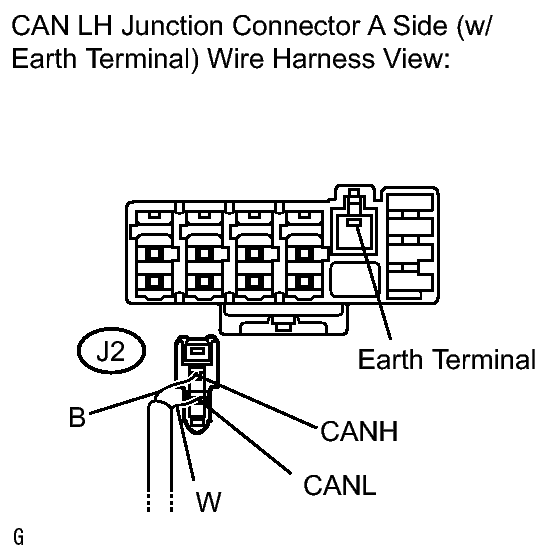 CAN LH Junction Connector A Side (w/ Earth Terminal) Wire Harness View:

J2

Earth Terminal

B

CANH

CANL

W

G