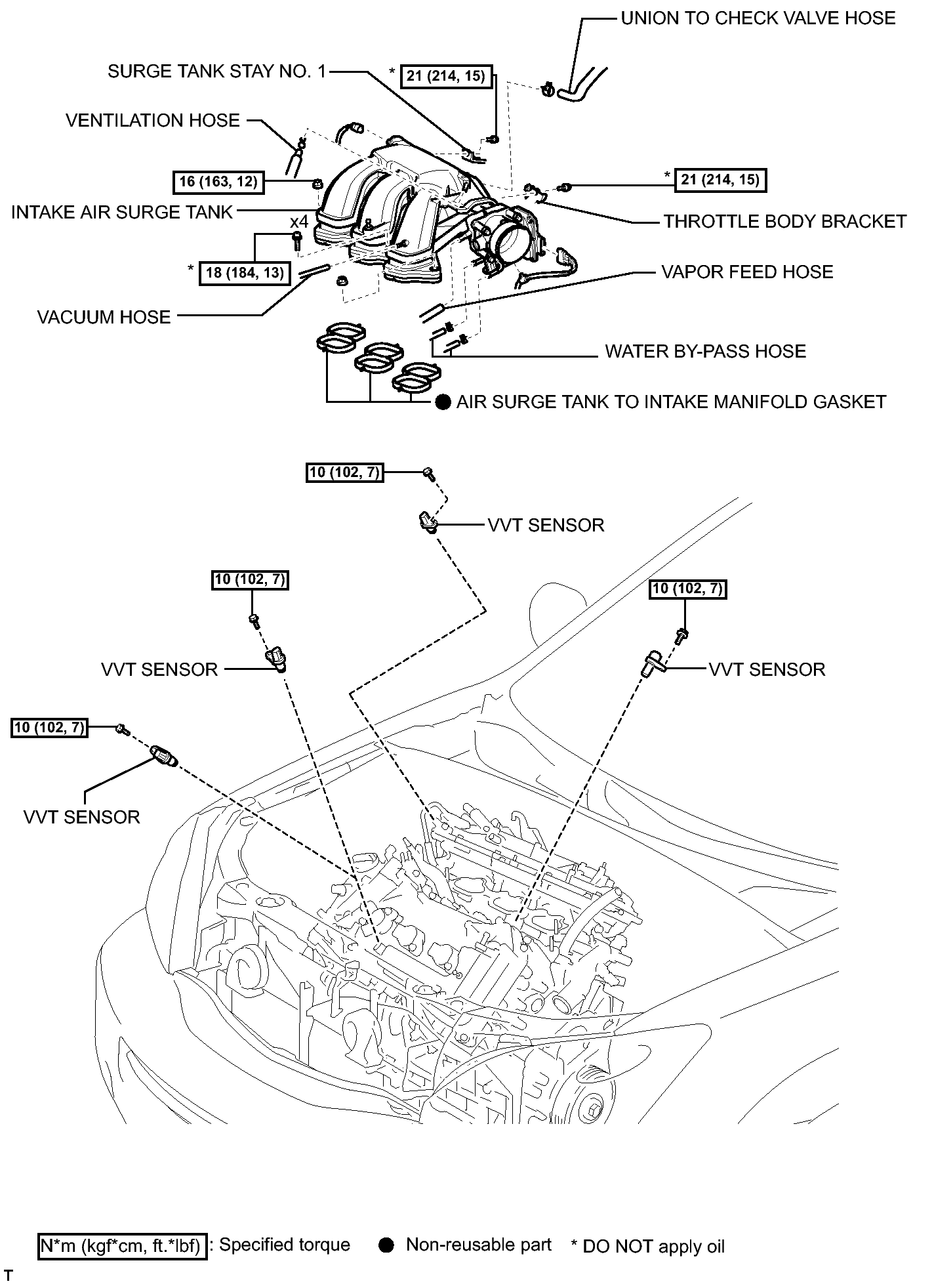 UNION TO CHECK VALVE HOSE

SURGE TANK STAY NO. 1

* 21 (214, 15)

VENTILATION HOSE

16 (163, 12)

* 21 (214, 15)

INTAKE AIR SURGE TANK

THROTTLE BODY BRACKET

x4

* 18 (184, 13)

VAPOR FEED HOSE

VACUUM HOSE

WATER BY-PASS HOSE

● AIR SURGE TANK TO INTAKE MANIFOLD GASKET

10 (102, 7)

VVT SENSOR

10 (102, 7)

10 (102, 7)

VVT SENSOR

VVT SENSOR

10 (102, 7)

VVT SENSOR

N*m (kgf*cm, ft.*lbf) : Specified torque ● Non-reusable part * DO NOT apply oil

T