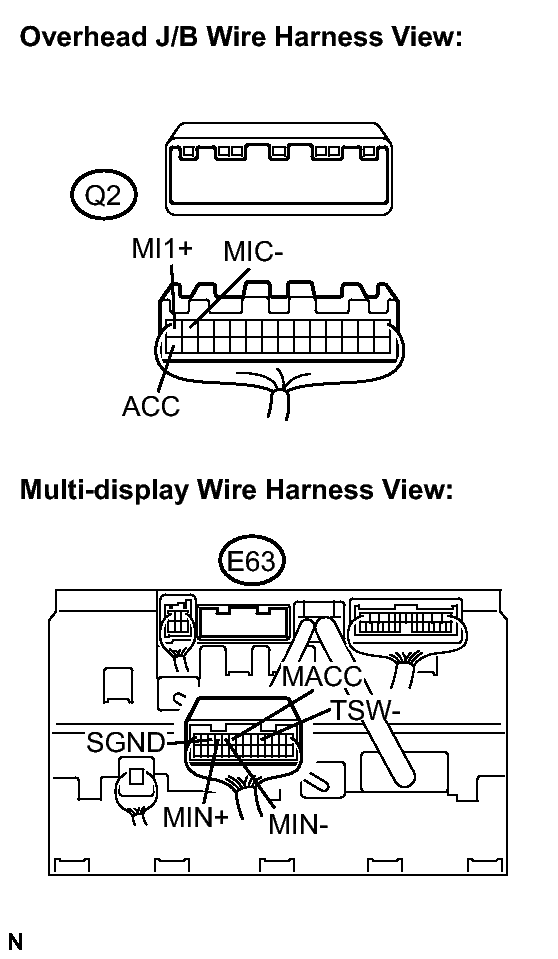 Overhead J/B Wire Harness View:

Q2

MI1+

MIC-

ACC

Multi-display Wire Harness View:

E63

MACC

TSW-

SGND

MIN+

MIN-

N