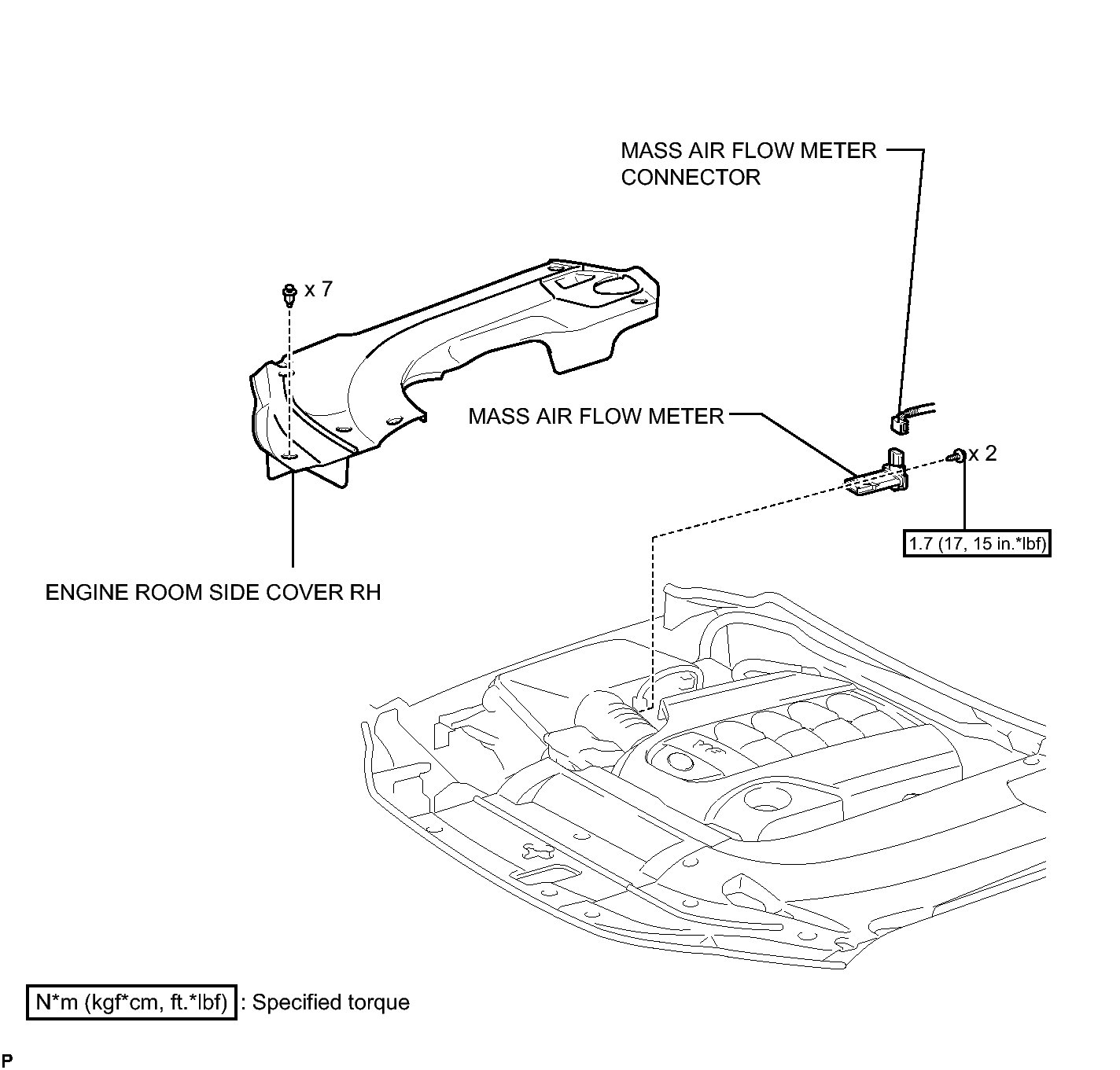 MASS AIR FLOW METER CONNECTOR

x 7

MASS AIR FLOW METER

x 2

1.7 (17, 15 in.*lbf)

ENGINE ROOM SIDE COVER RH

N*m (kgf*cm, ft.*lbf) : Specified torque

P