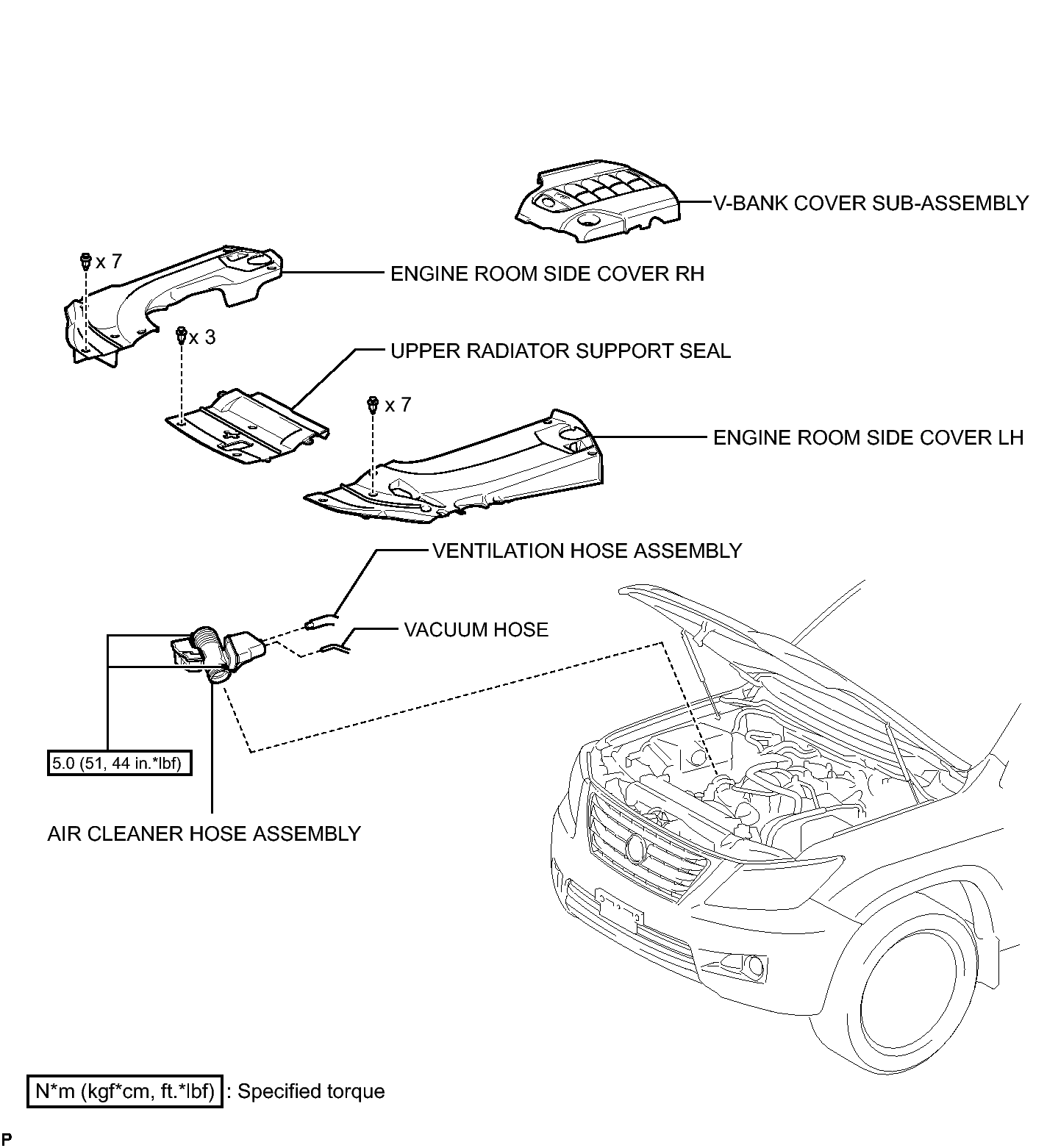 V-BANK COVER SUB-ASSEMBLY

x 7

ENGINE ROOM SIDE COVER RH

x 3

UPPER RADIATOR SUPPORT SEAL

x 7

ENGINE ROOM SIDE COVER LH

VENTILATION HOSE ASSEMBLY

VACUUM HOSE

5.0 (51, 44 in.*lbf)

AIR CLEANER HOSE ASSEMBLY

N*m (kgf*cm, ft.*lbf) : Specified torque

P