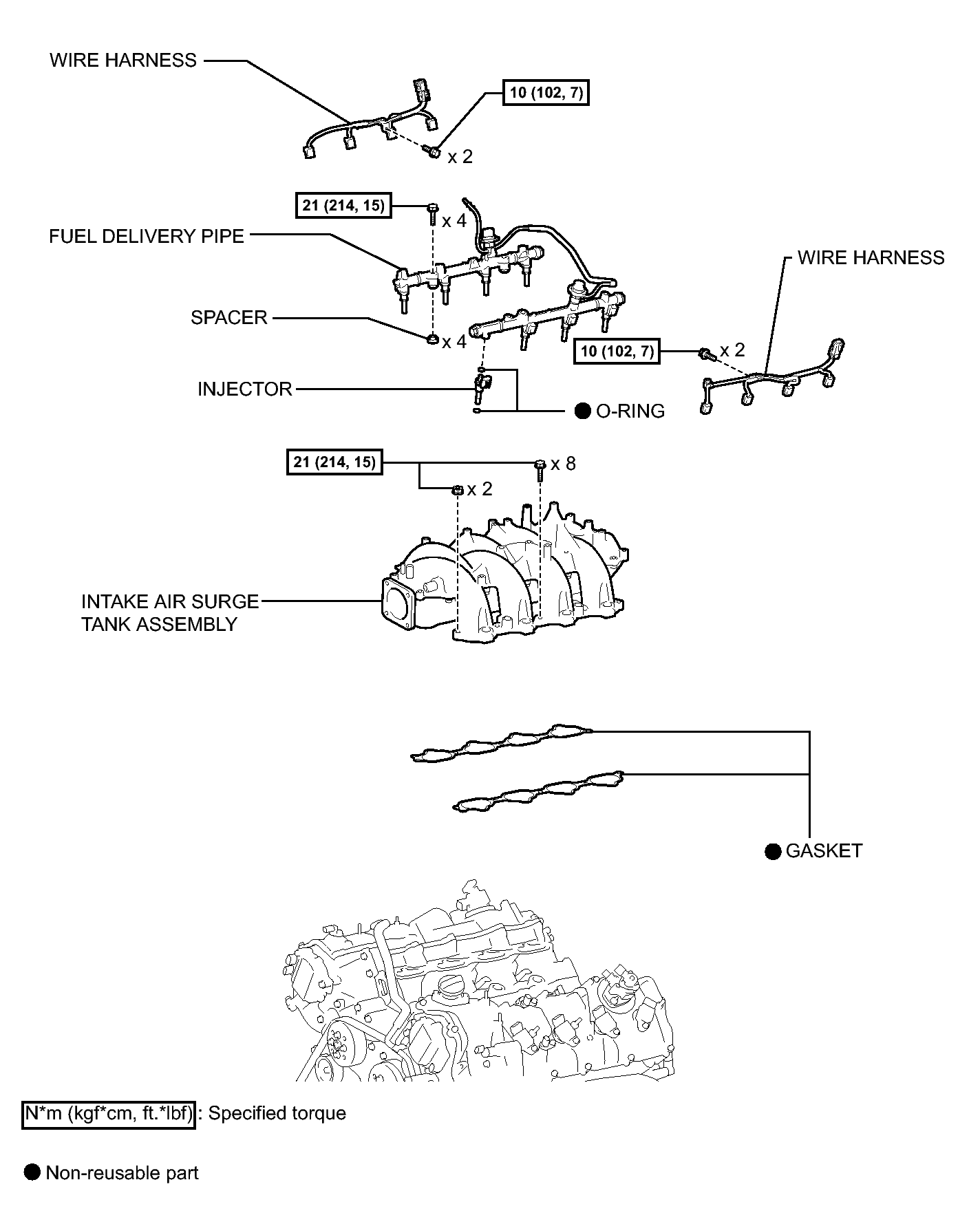 WIRE HARNESS

10 (102, 7)

x 2

21 (214, 15)

x 4

FUEL DELIVERY PIPE

WIRE HARNESS

SPACER

x 4

10 (102, 7)

x 2

INJECTOR

● O-RING

21 (214, 15)

x 8

x 2

INTAKE AIR SURGE TANK ASSEMBLY

● GASKET

N*m (kgf*cm, ft.*lbf) : Specified torque

● Non-reusable part